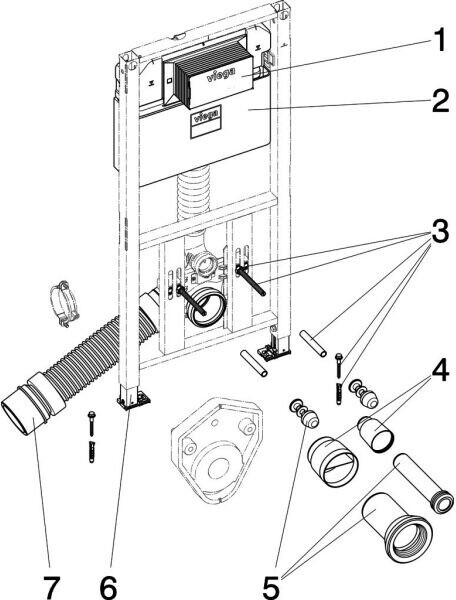 viega
viega
1
2
3
4
7
6
5