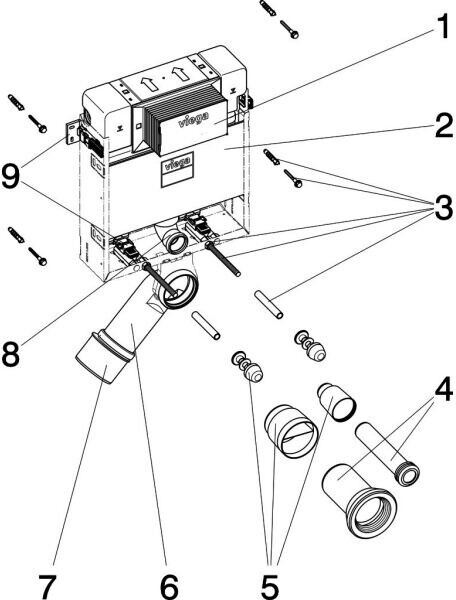 1
viega
2
viega
9
3
8
4
7
6
5