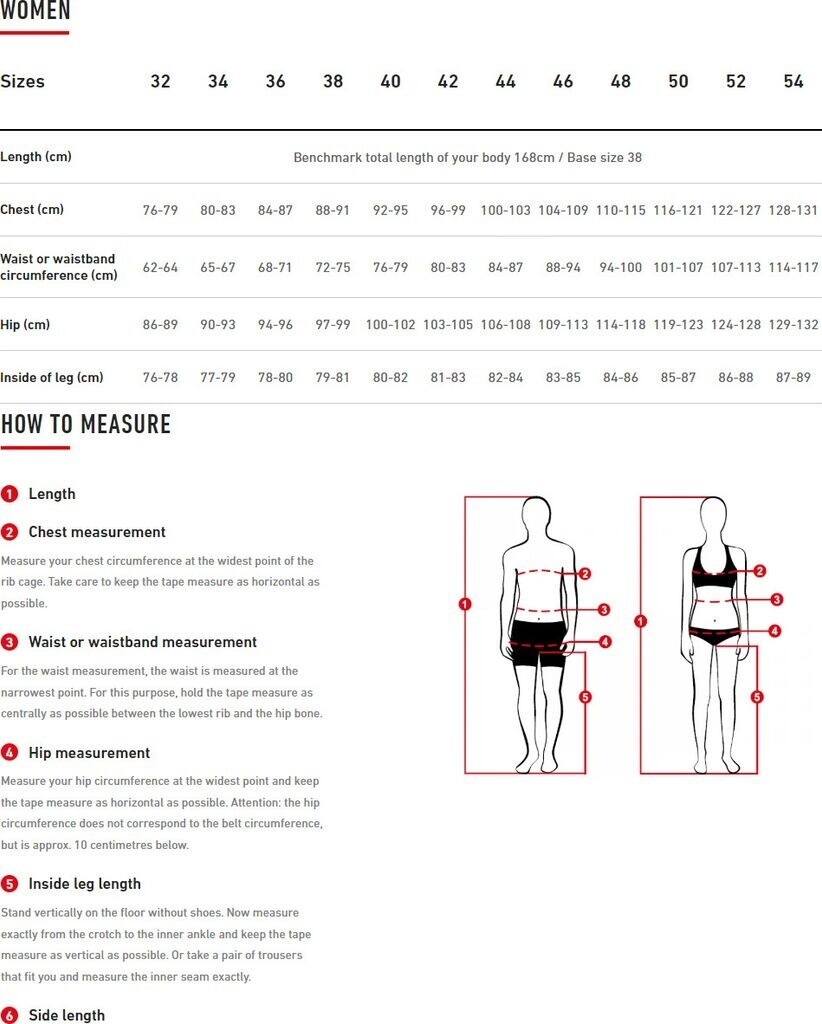 WOMEN

| Sizes | 32 | 34 | 36 | 38 | 40 | 42 | 44 | 46 | 48 | 50 | 52 | 54 |
|---|---|---|---|---|---|---|---|---|---|---|---|---|
| Length (cm) | Benchmark total length of your body 168cm / Base size 38 | | | | | | | | | | | |
| Chest (cm) | 76-79 | 80-83 | 84-87 | 88-91 | 92-95 | 96-99 | 100-103 | 104-109 | 110-115 | 116-121 | 122-127 | 128-131 |
| Waist or waistband circumference (cm) | 62-64 | 65-67 | 68-71 | 72-75 | 76-79 | 80-83 | 84-87 | 88-94 | 94-100 | 101-107 | 107-113 | 114-117 |
| Hip (cm) | 86-89 | 90-93 | 94-96 | 97-99 | 100-102 | 103-105 | 106-108 | 109-113 | 114-118 | 119-123 | 124-128 | 129-132 |
| Inside of leg (cm) | 76-78 | 77-79 | 78-80 | 79-81 | 80-82 | 81-83 | 82-84 | 83-85 | 84-86 | 85-87 | 86-88 | 87-89 |

HOW TO MEASURE

1 Length

2 Chest measurement

Measure your chest circumference at the widest point of the rib cage. Take care to keep the tape measure as horizontal as possible.

3 Waist or waistband measurement

For the waist measurement, the waist is measured at the narrowest point. For this purpose, hold the tape measure as centrally as possible between the lowest rib and the hip bone.

4 Hip measurement

Measure your hip circumference at the widest point and keep the tape measure as horizontal as possible. Attention: the hip circumference does not correspond to the belt circumference, but is approx. 10 centimetres below.

5 Inside leg length

Stand vertically on the floor without shoes. Now measure exactly from the crotch to the inner ankle and keep the tape measure as vertical as possible. Or take a pair of trousers that fit you and measure the inner seam exactly.

6 Side length

1 2 3 4 5
1 2 3 4 5