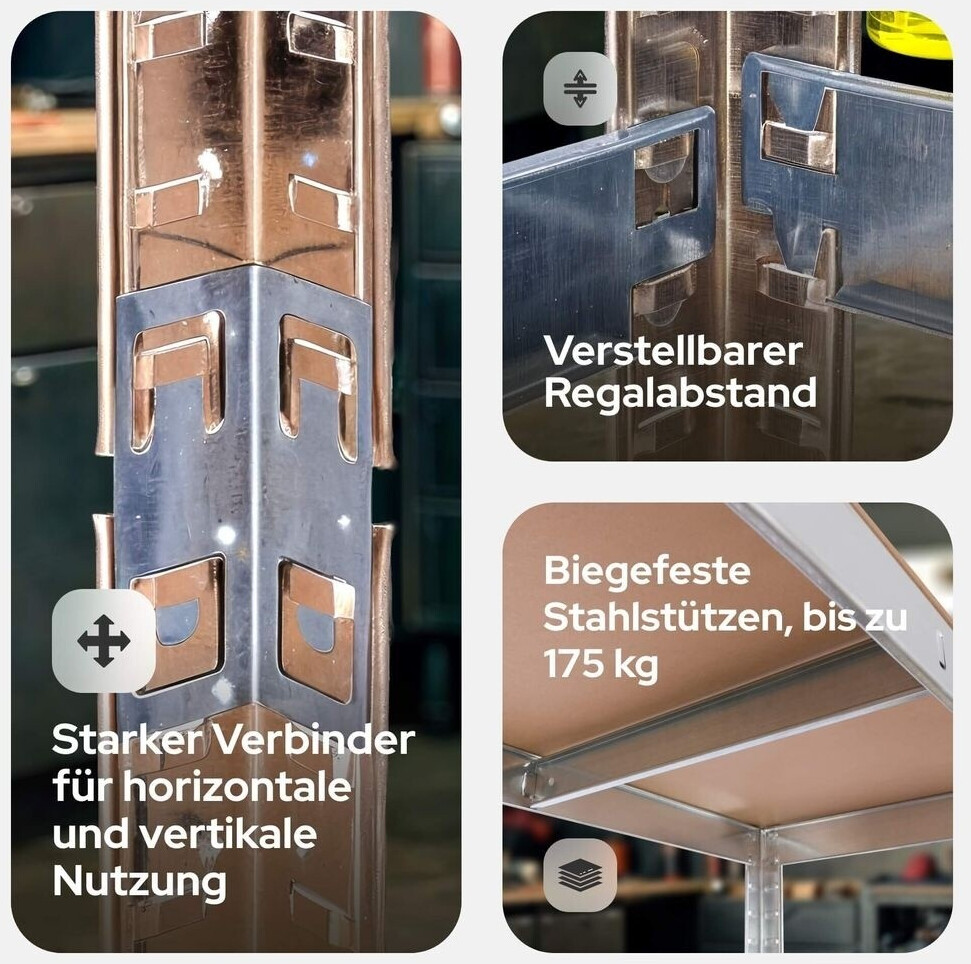 Starker Verbinder für horizontale und vertikale Nutzung

Verstellbarer Regalabstand

Biegefeste Stahlstützen, bis zu 175 kg