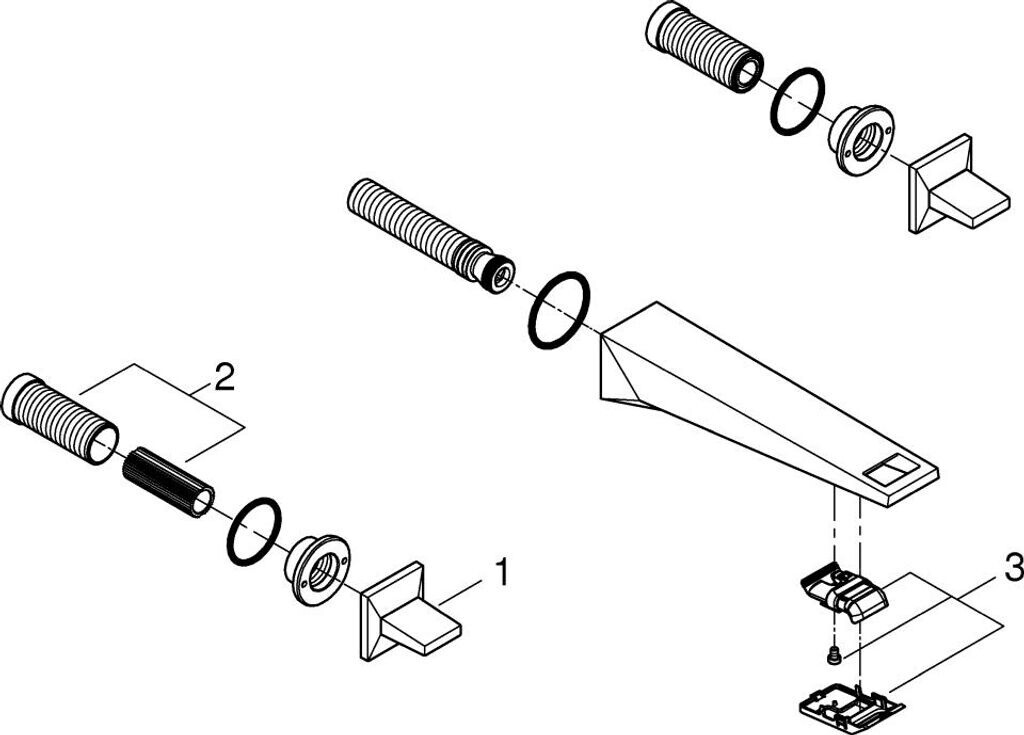 2

1

3