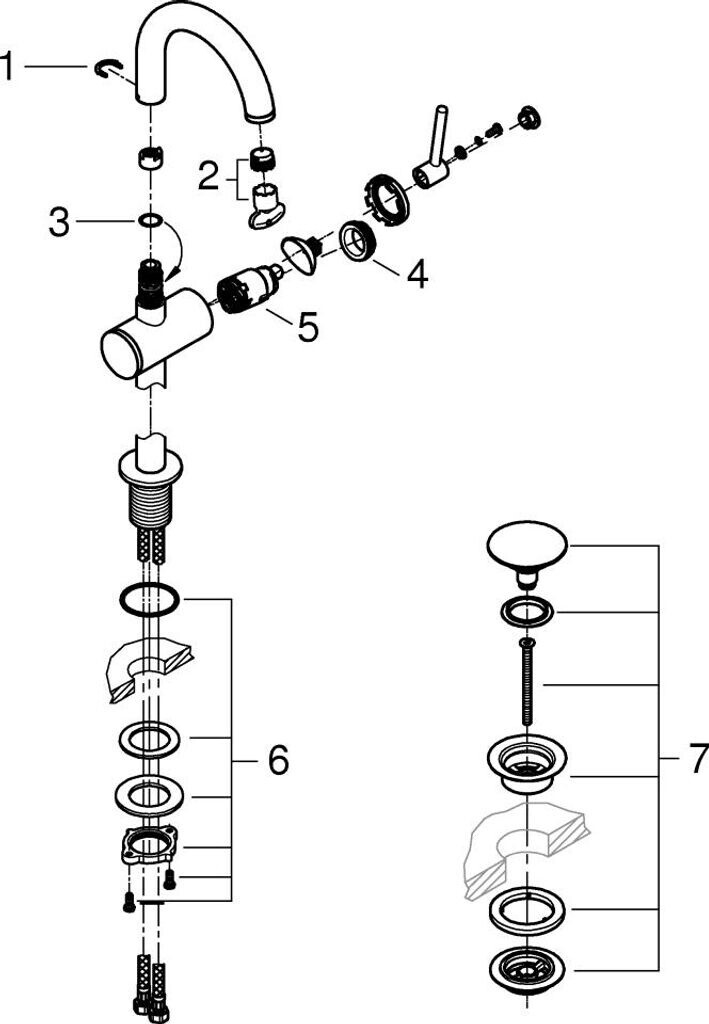 1
2
3
4
5
6
7