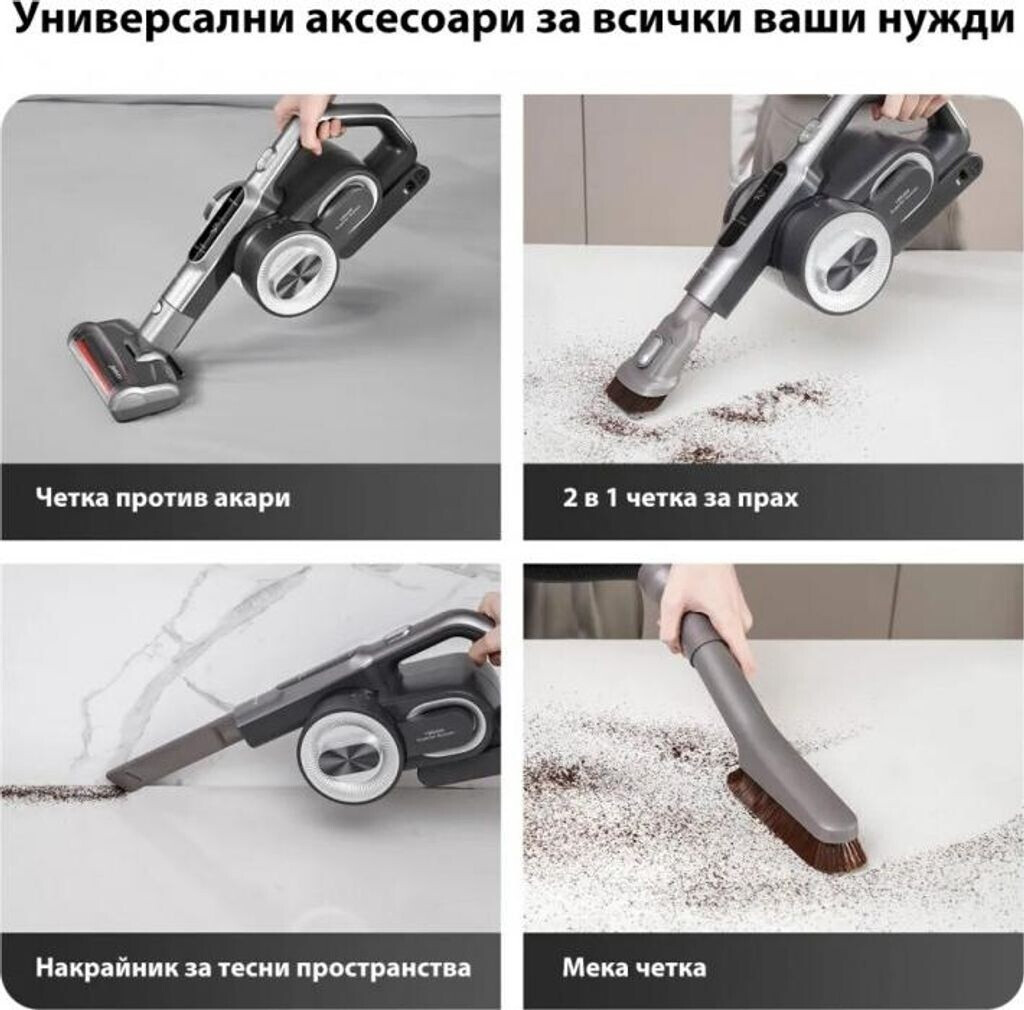 Универсални аксесоари за всички ваши нужди

Четка против акари

2 в 1 четка за прах

Накрайник за тесни пространства

Мека четка