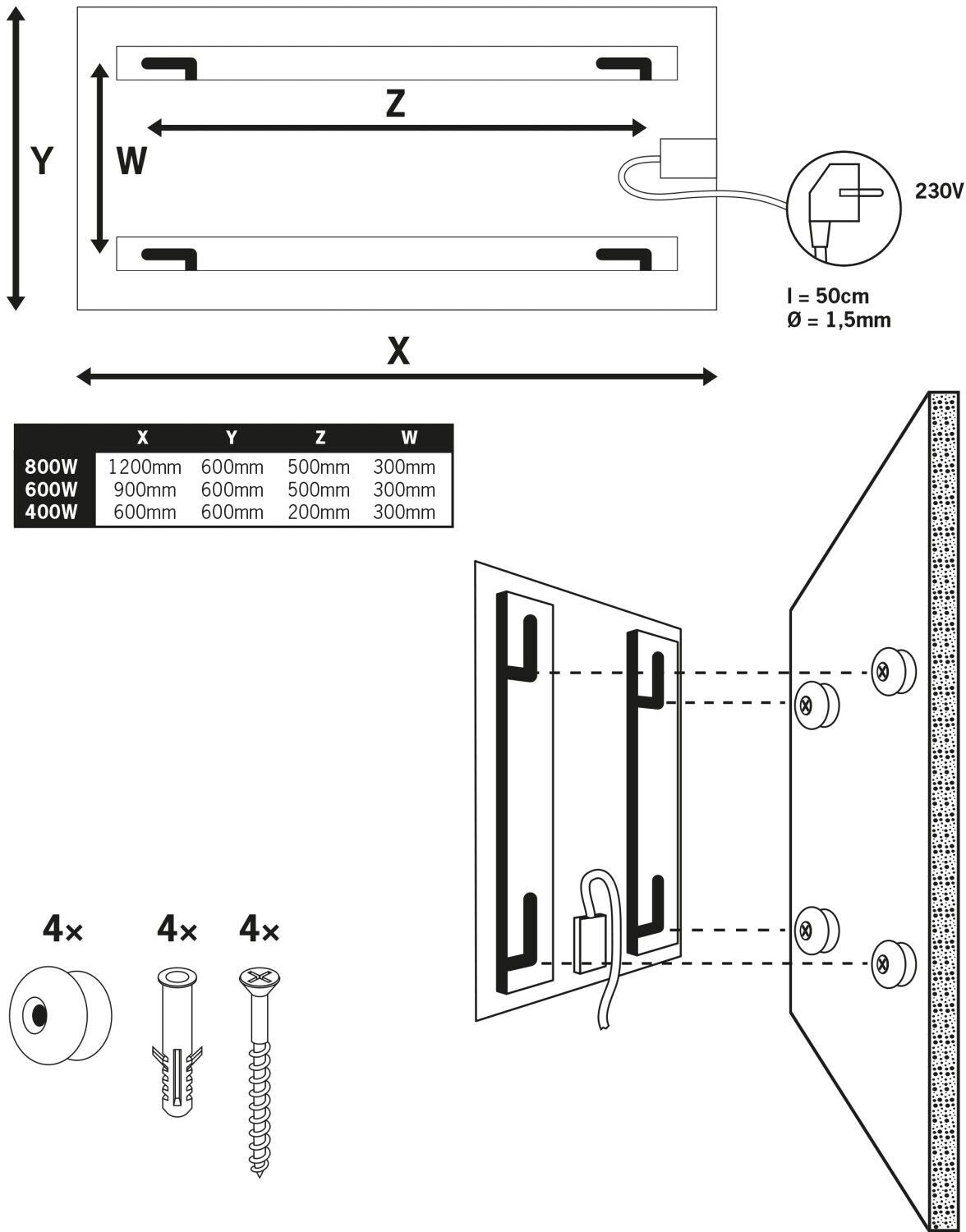 Y

W

Z

230V

l = 50cm
Ø = 1,5mm

X

| | X | Y | Z | W |
|---|---|---|---|---|
| 800W | 1200mm | 600mm | 500mm | 300mm |
| 600W | 900mm | 600mm | 500mm | 300mm |
| 400W | 600mm | 600mm | 200mm | 300mm |

4×

4×

4×