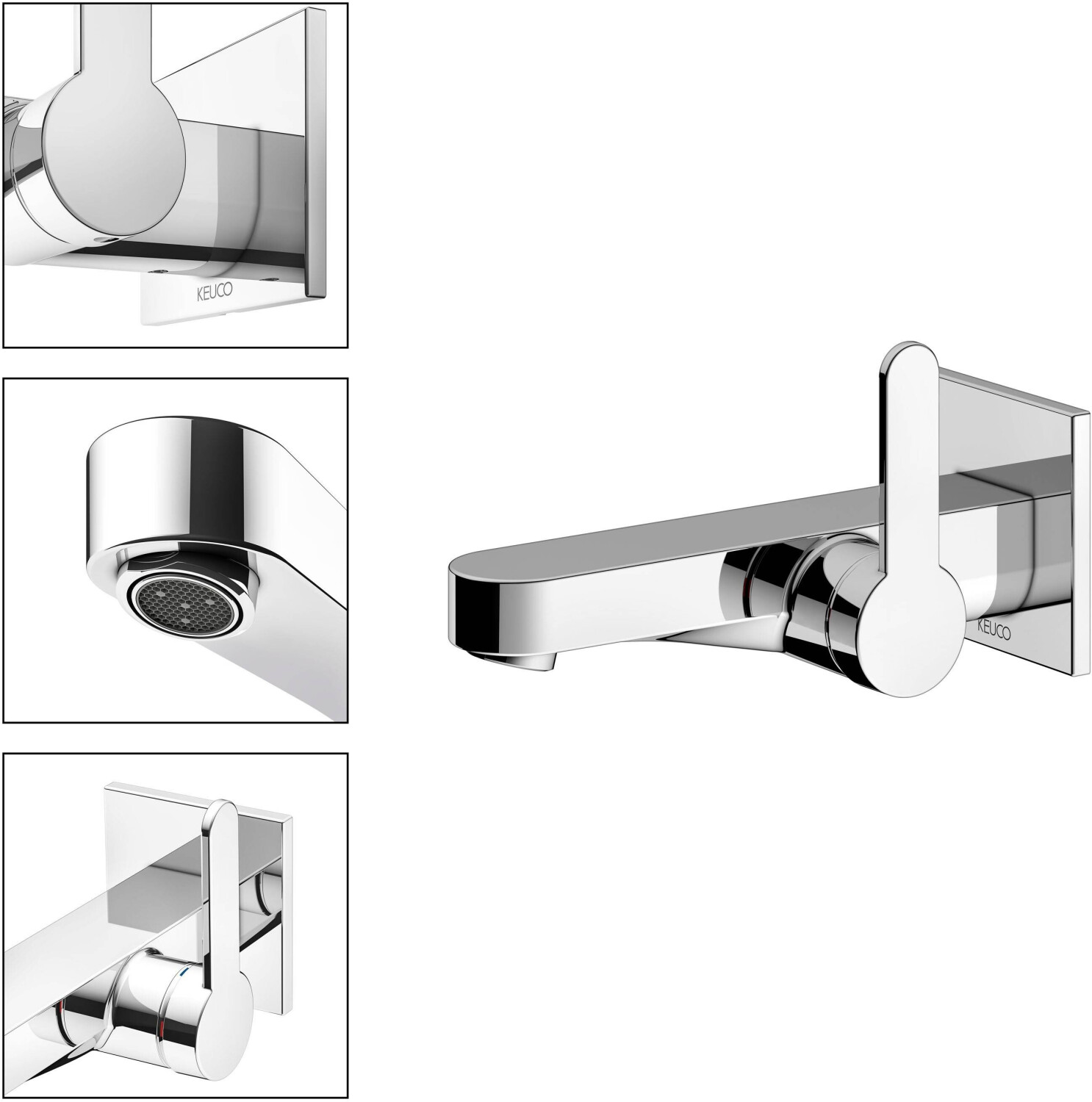 KEUCO

KEUCO