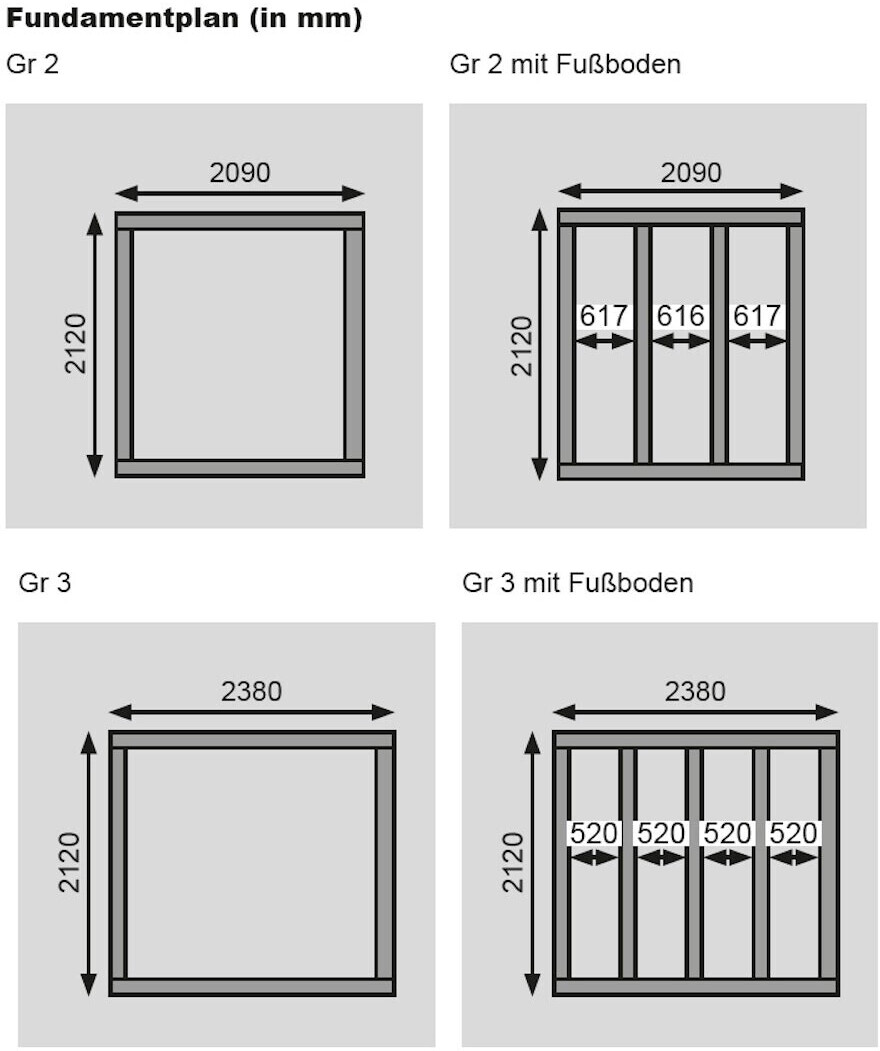 Fundamentplan (in mm)

Gr 2

2090

2120

Gr 2 mit Fußboden

2090

2120

617 616 617

Gr 3

2380

2120

Gr 3 mit Fußboden

2380

2120

520 520 520 520