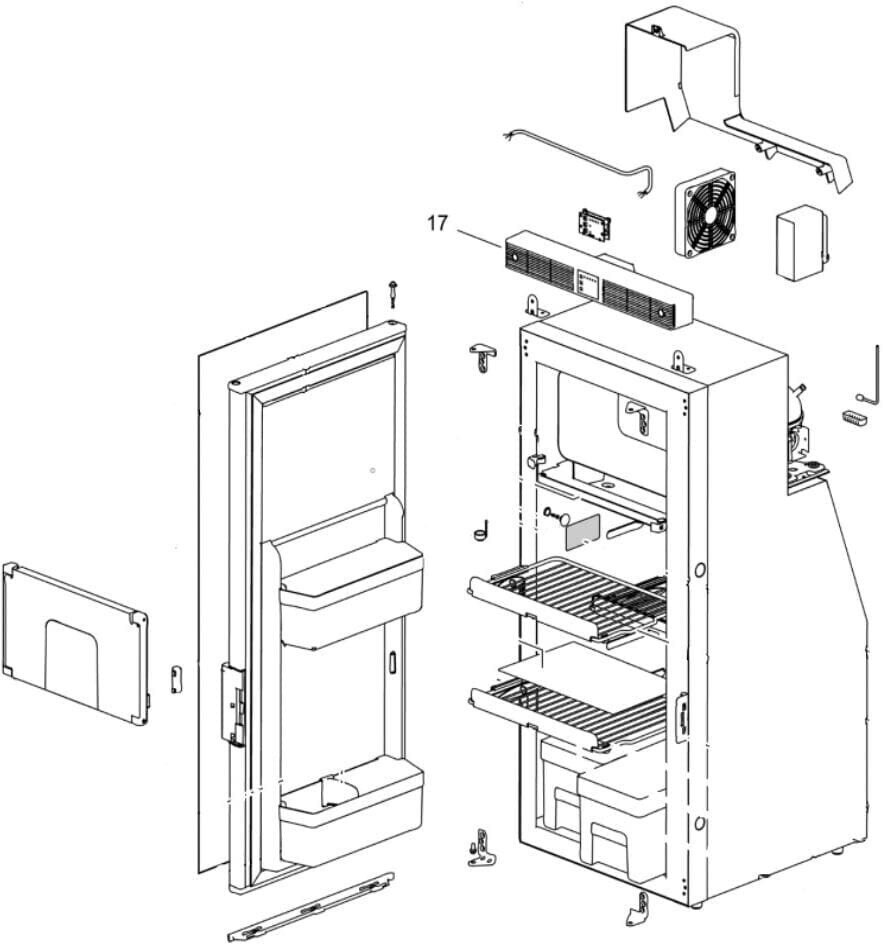 17