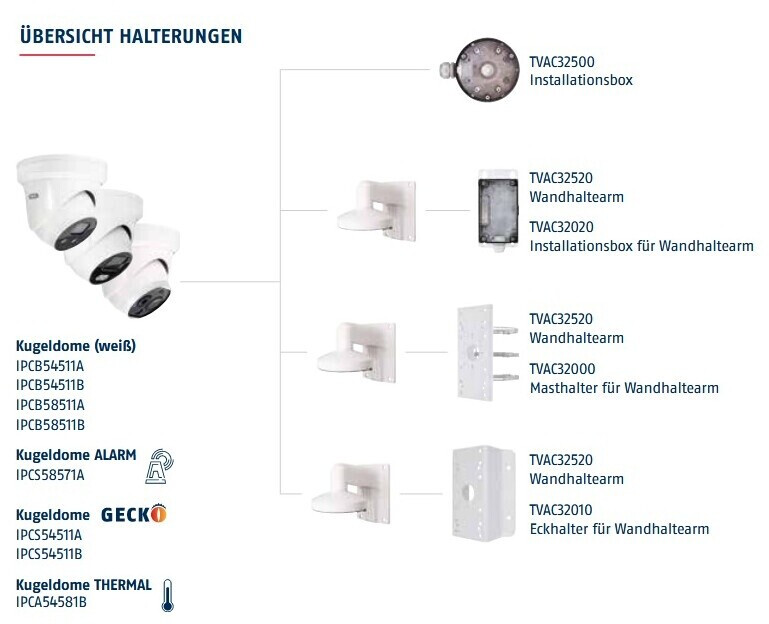 ÜBERSICHT HALTERUNGEN

Kugeldome (weiß)
IPCB54511A
IPCB54511B
IPCB58511A
IPCB58511B

Kugeldome ALARM
IPCS58571A

Kugeldome GECKO
IPCS54511A
IPCS54511B

Kugeldome THERMAL
IPCA54581B

TVAC32500
Installationsbox

TVAC32520
Wandhaltearm

TVAC32020
Installationsbox für Wandhaltearm

TVAC32520
Wandhaltearm

TVAC32000
Masthalter für Wandhaltearm

TVAC32520
Wandhaltearm

TVAC32010
Eckhalter für Wandhaltearm