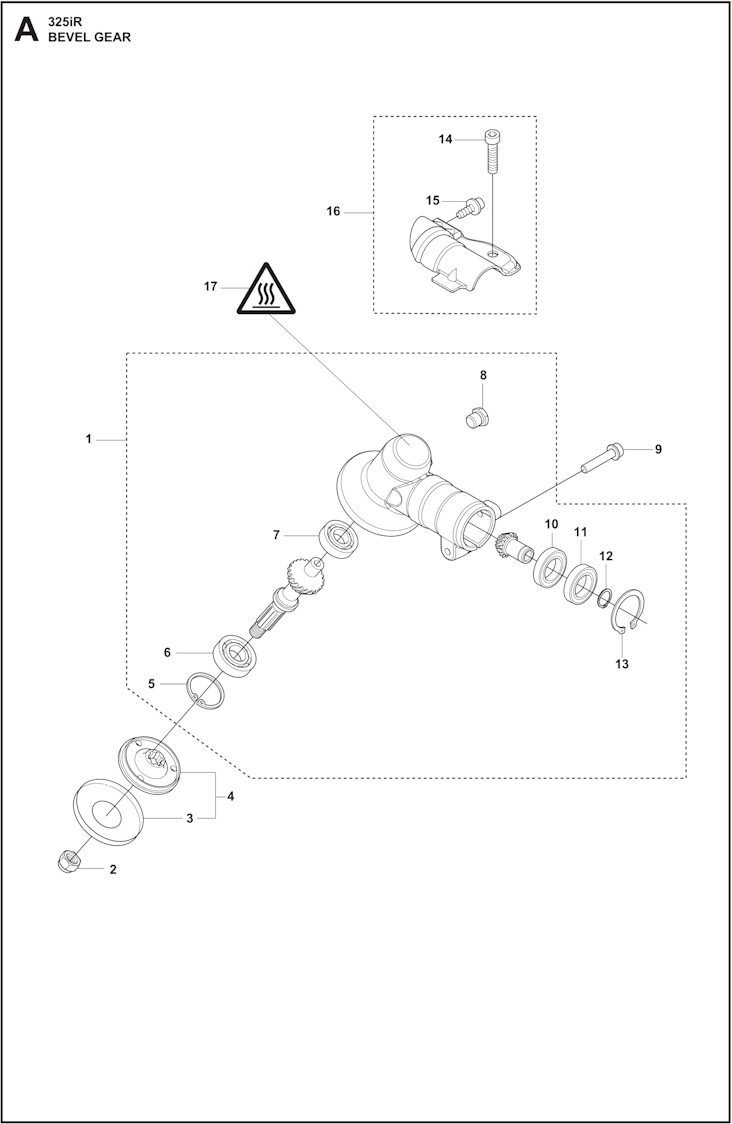 A 325iR
BEVEL GEAR

14
15
16
17
8
1
9
7
10
11
12
13
6
5
4
3
2