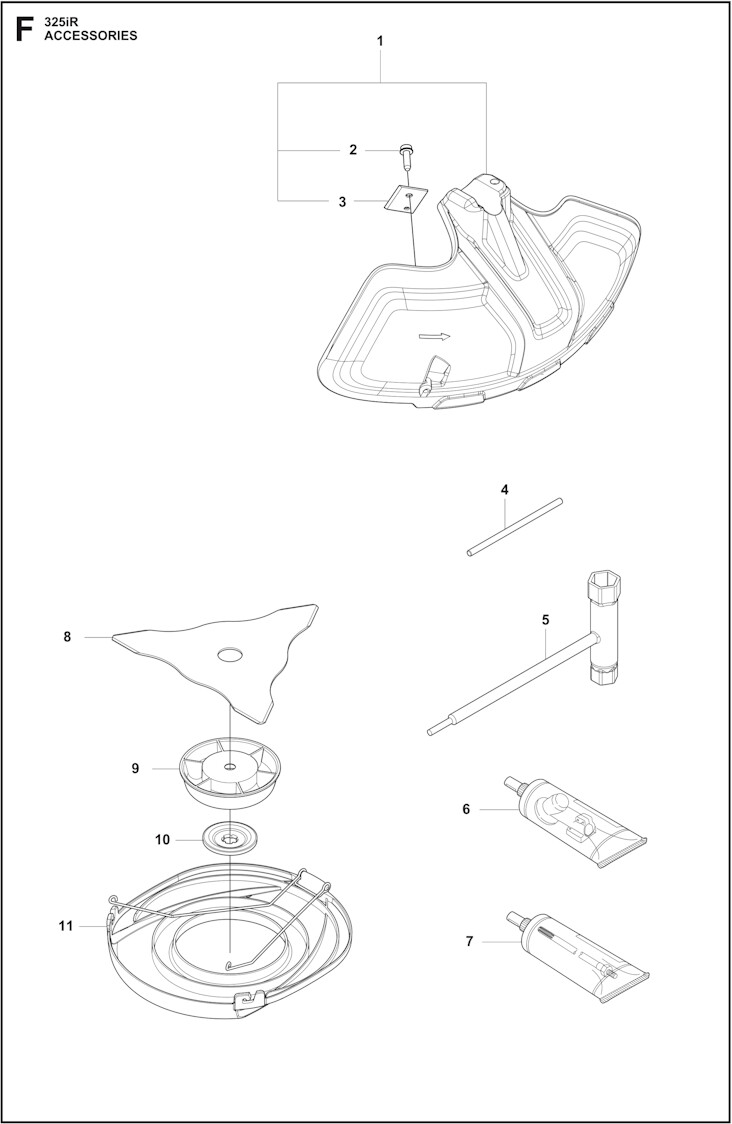 F
325iR
ACCESSORIES

1
2
3
4
5
8
9
6
10
11
7