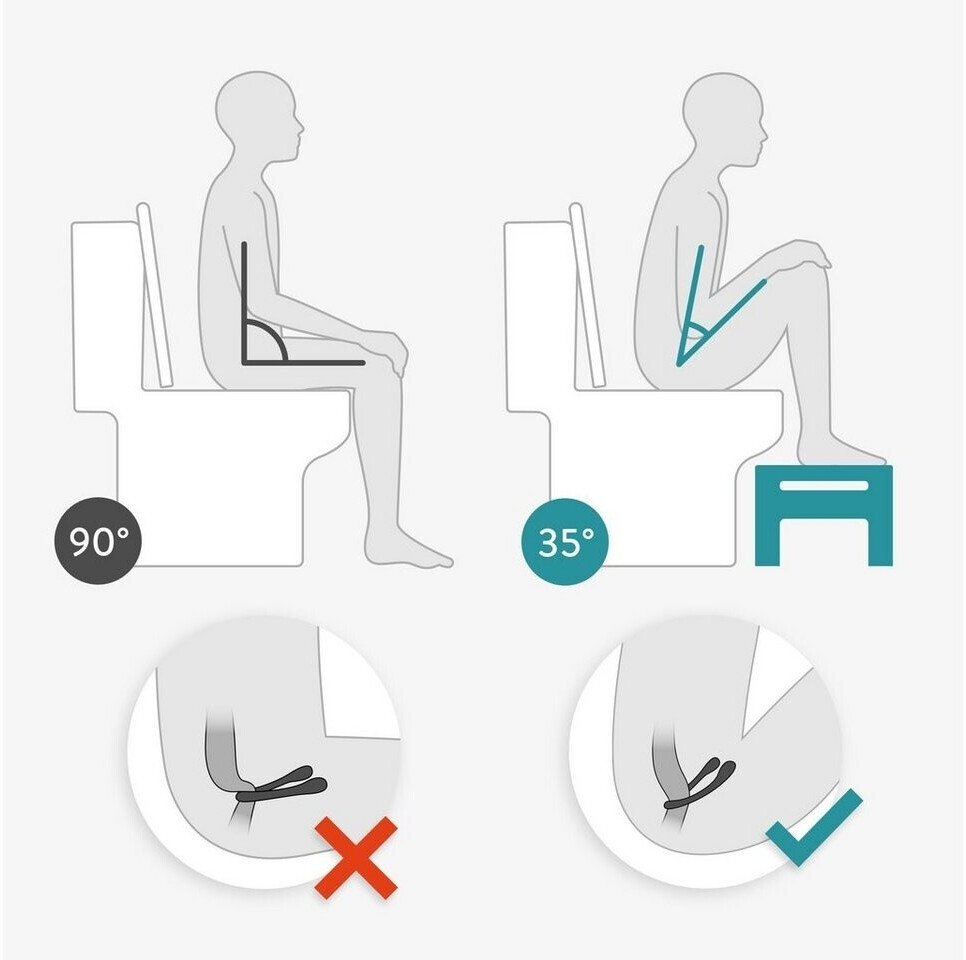 90°

35°