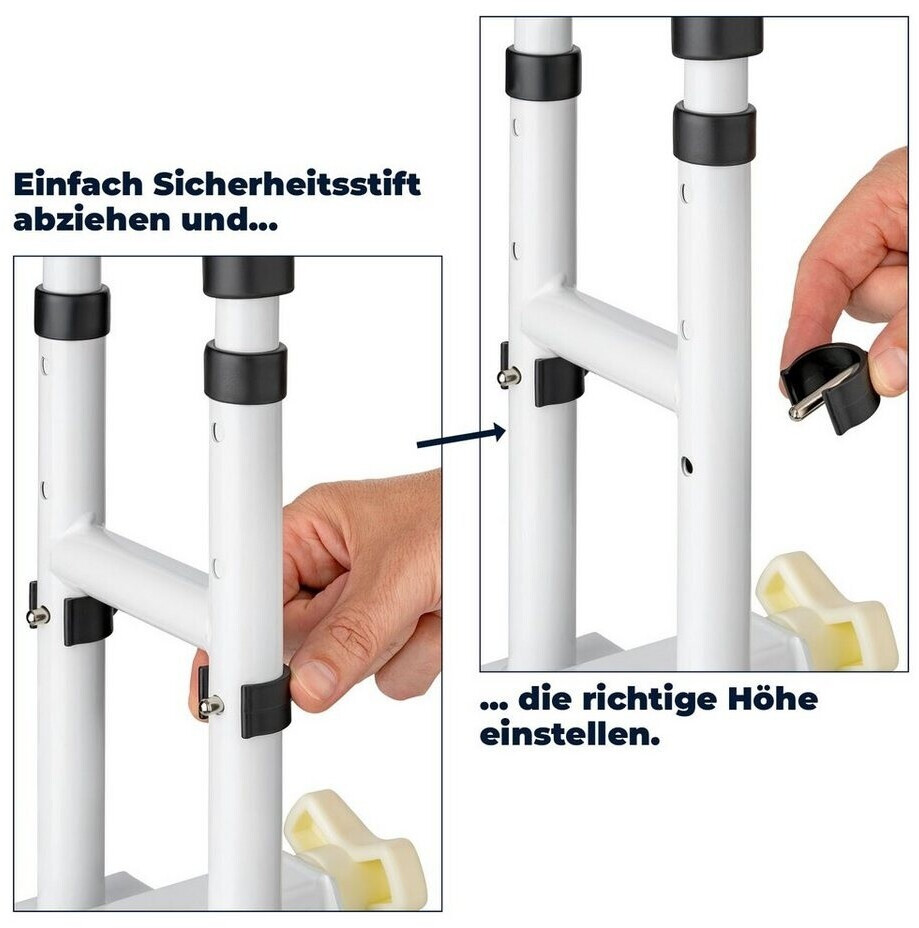 Einfach Sicherheitsstift abziehen und...

... die richtige Höhe einstellen.