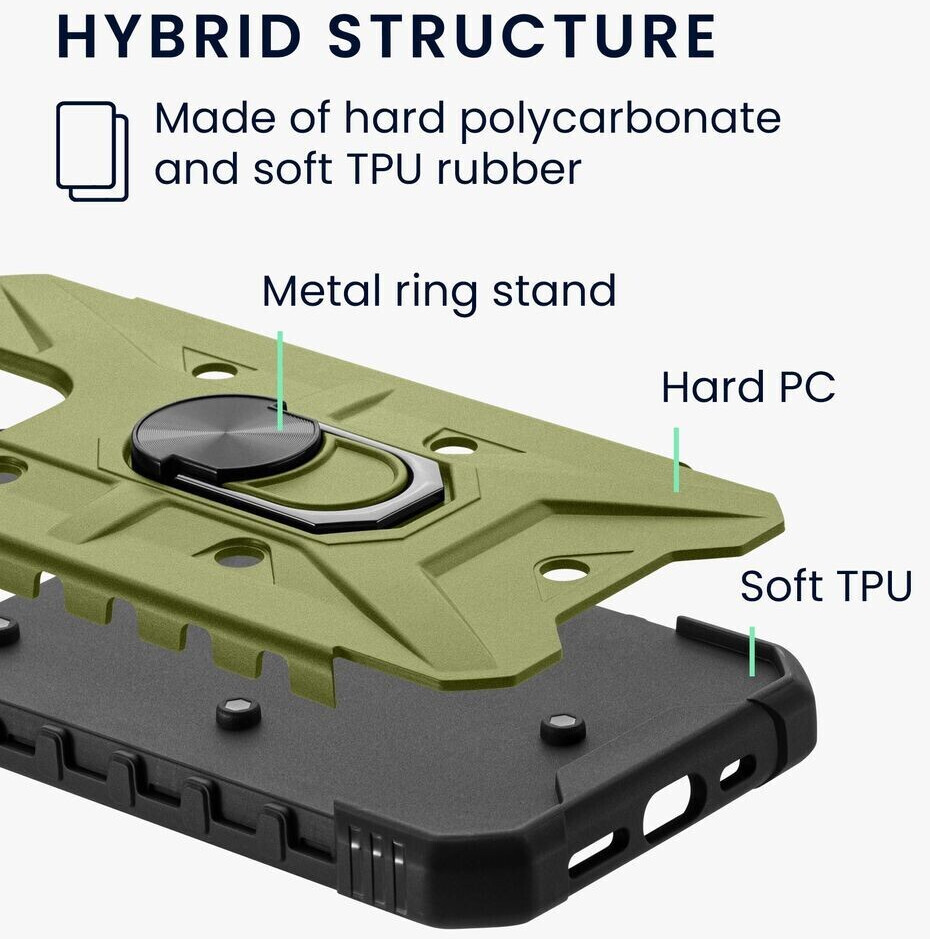 HYBRID STRUCTURE

Made of hard polycarbonate and soft TPU rubber

Metal ring stand

Hard PC

Soft TPU