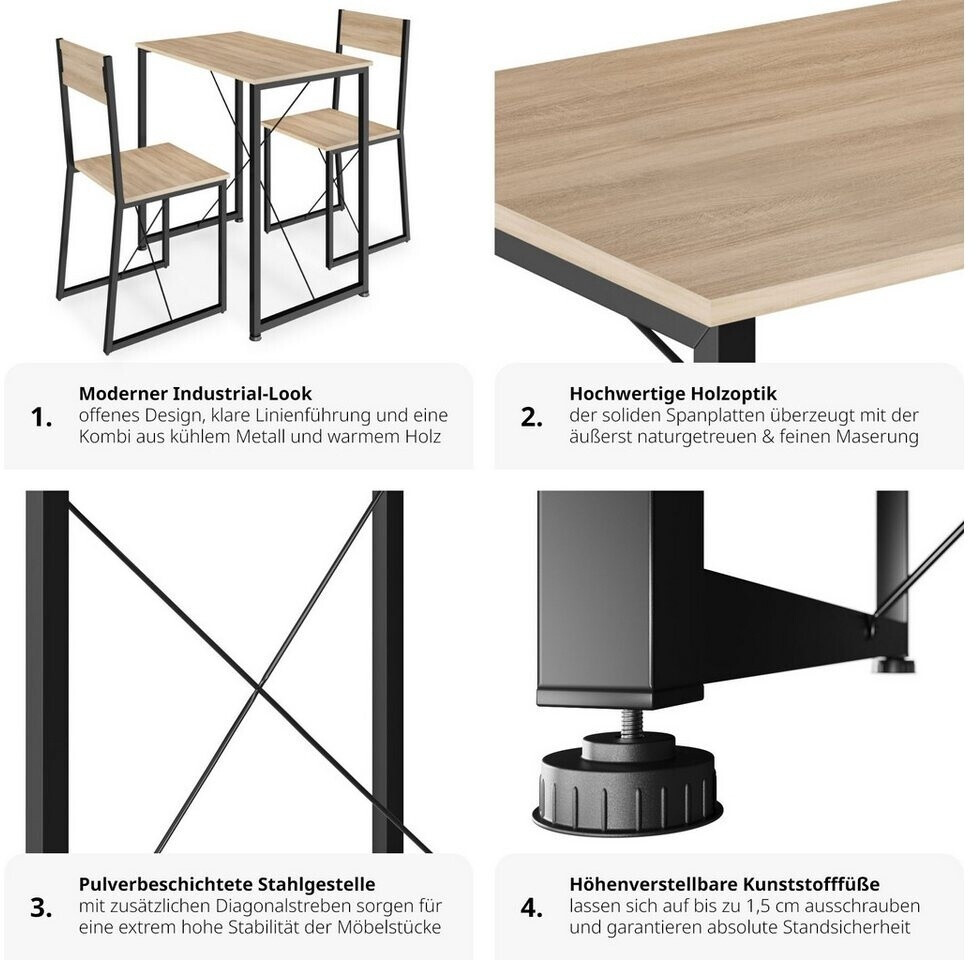 1. Moderner Industrial-Look
offenes Design, klare Linienführung und eine Kombi aus kühlem Metall und warmem Holz

2. Hochwertige Holzoptik
der soliden Spanplatten überzeugt mit der äußerst naturgetreuen & feinen Maserung

3. Pulverbeschichtete Stahlgestelle
mit zusätzlichen Diagonalstreben sorgen für eine extrem hohe Stabilität der Möbelstücke

4. Höhenverstellbare Kunststofffüße
lassen sich auf bis zu 1,5 cm ausschrauben und garantieren absolute Standsicherheit