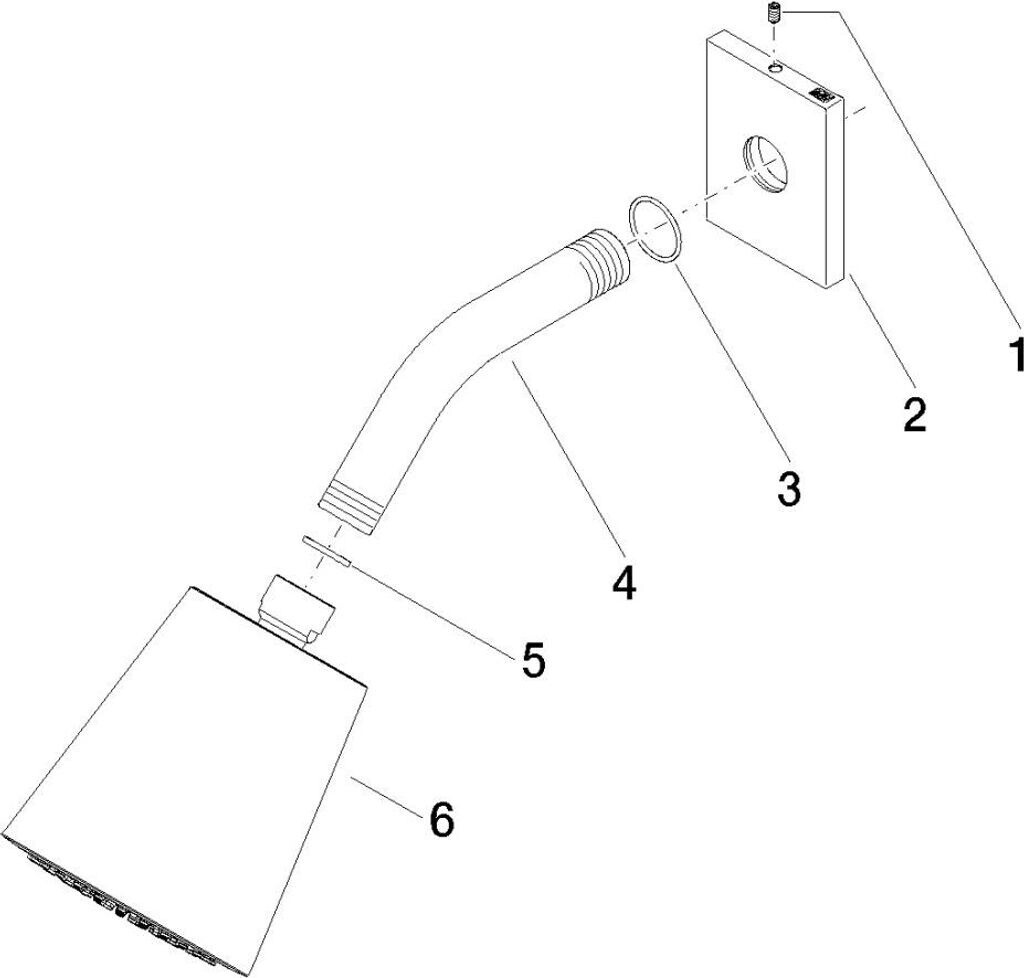 1
2
3
4
5
6