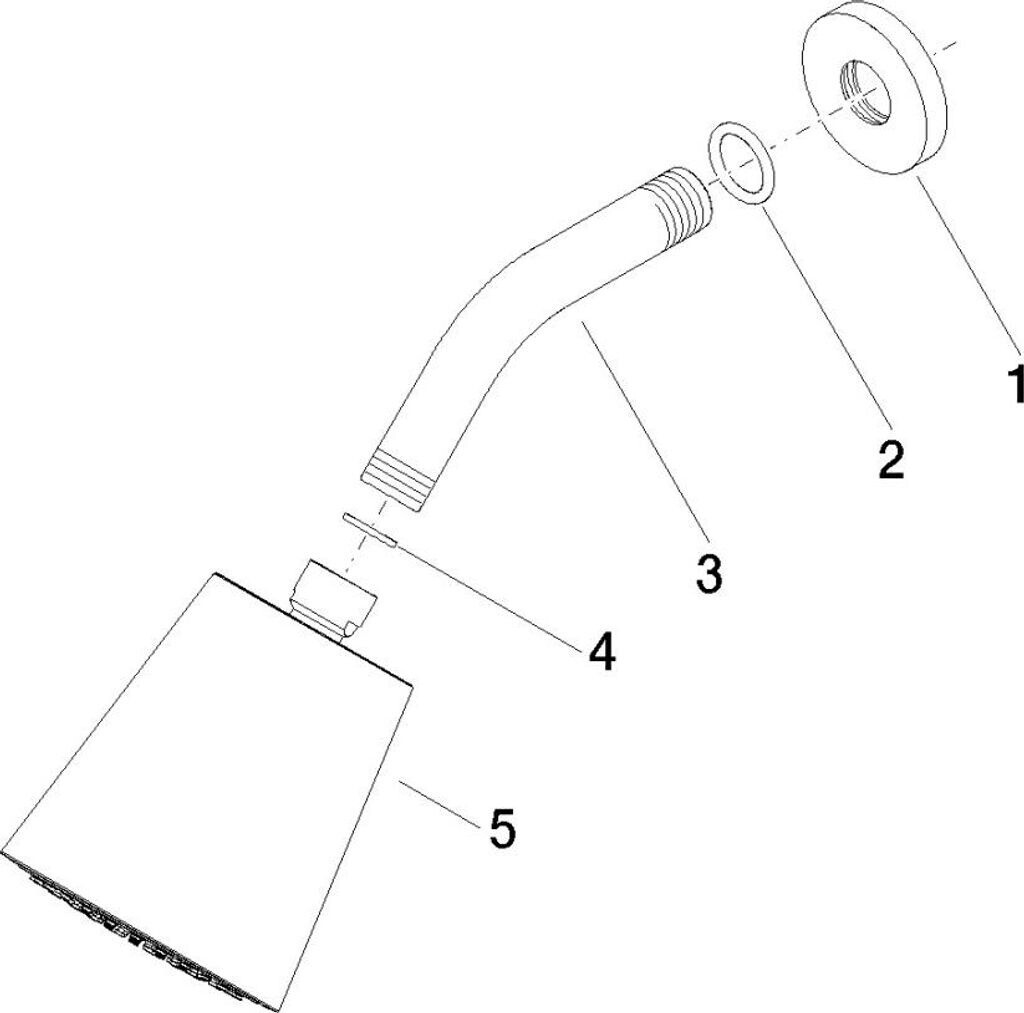 1
2
3
4
5