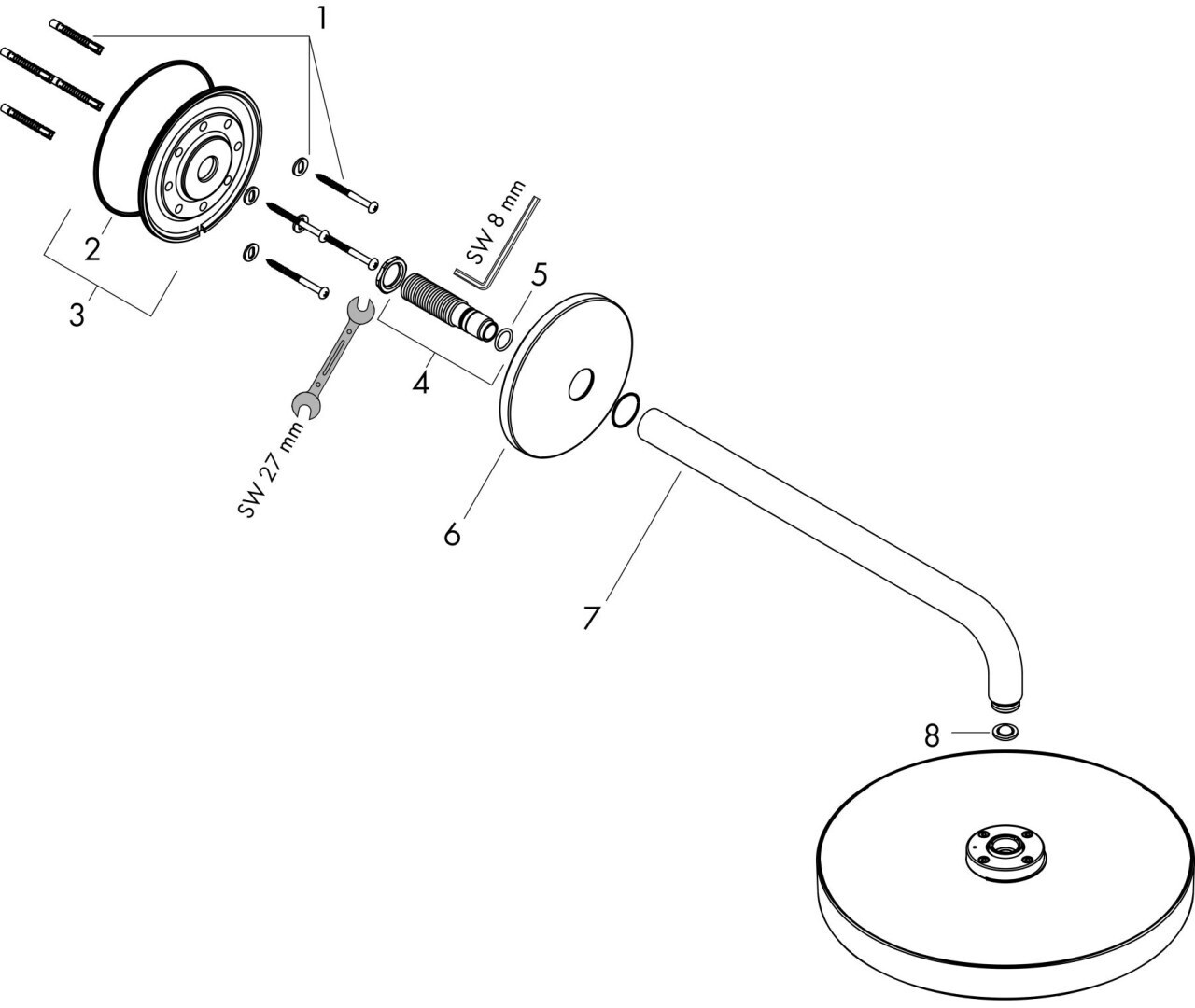 1
2
3
SW 8 mm
5
4
SW 27 mm
6
7
8