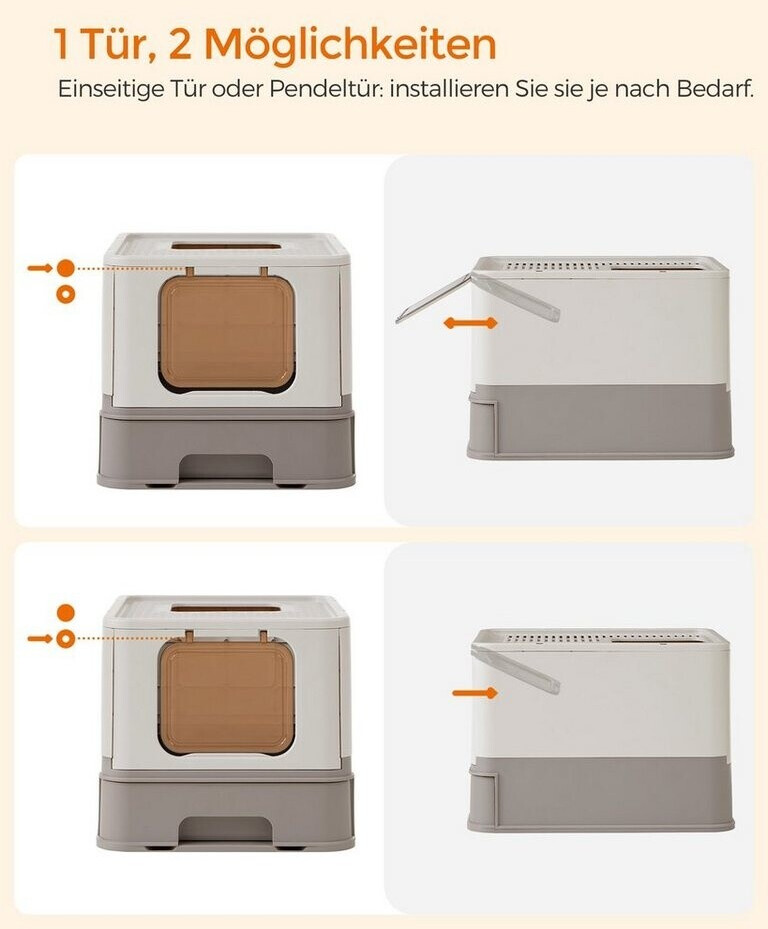 1 Tür, 2 Möglichkeiten

Einseitige Tür oder Pendeltür: installieren Sie sie je nach Bedarf.