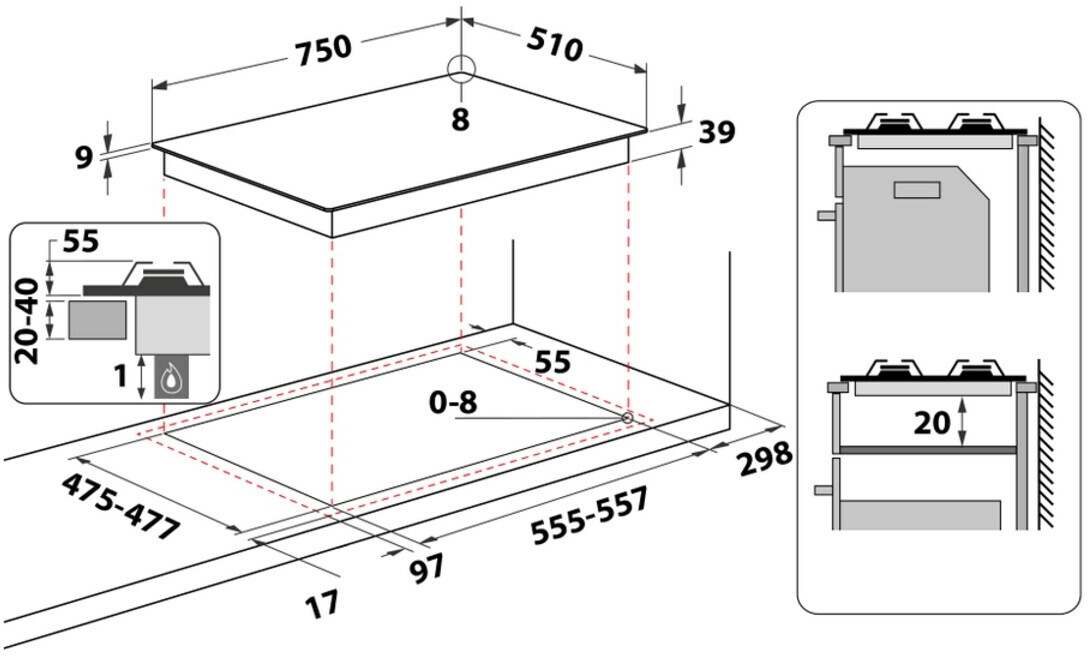 750
510
8
9
39
55
20-40
1
55
0-8
298
475-477
555-557
97
17
20