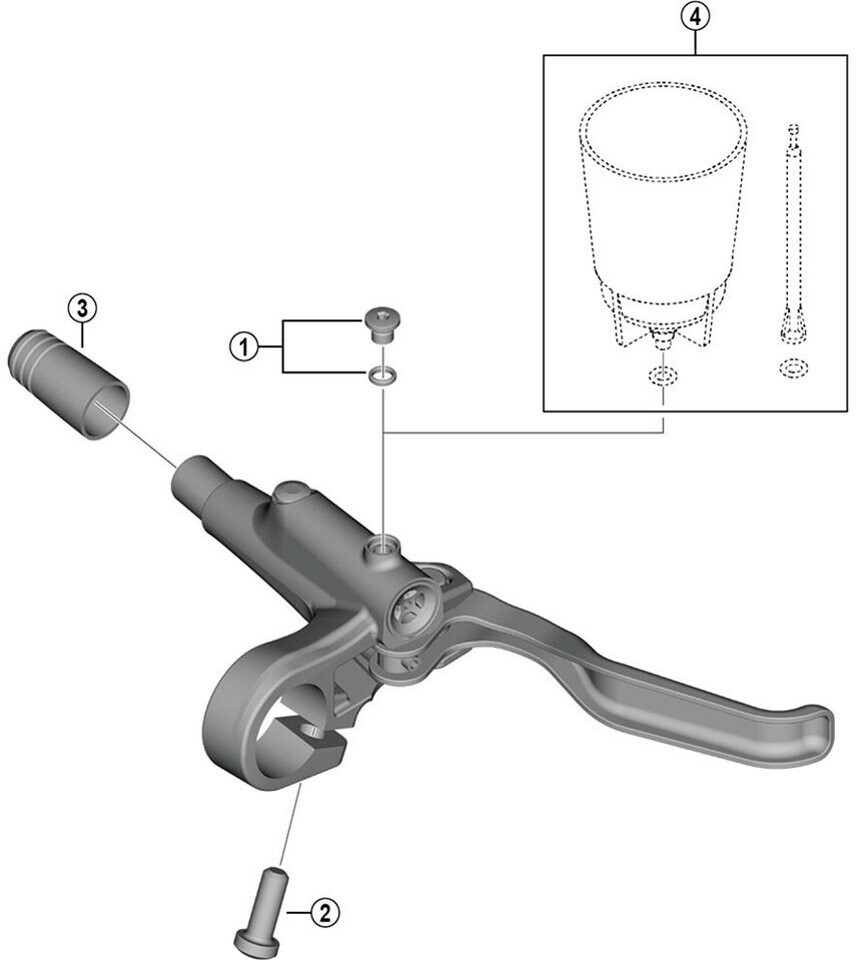 4

3

1

2