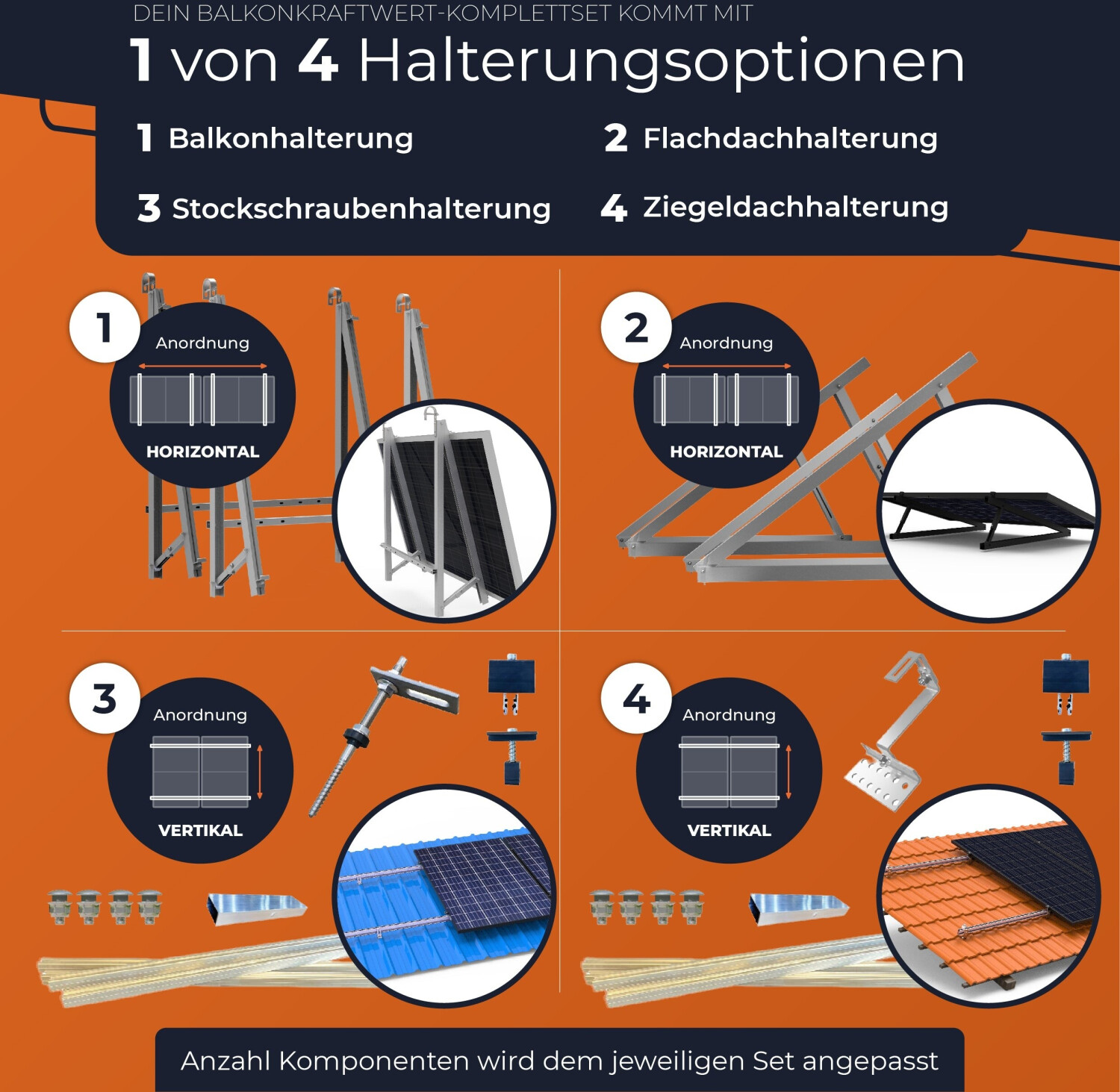 DEIN BALKONKRAFTWERT-KOMPLETTSET KOMMT MIT

1 von 4 Halterungsoptionen

1 Balkonhalterung

2 Flachdachhalterung

3 Stockschraubenhalterung

4 Ziegeldachhalterung

1 Anordnung HORIZONTAL

2 Anordnung HORIZONTAL

3 Anordnung VERTIKAL

4 Anordnung VERTIKAL

Anzahl Komponenten wird dem jeweiligen Set angepasst