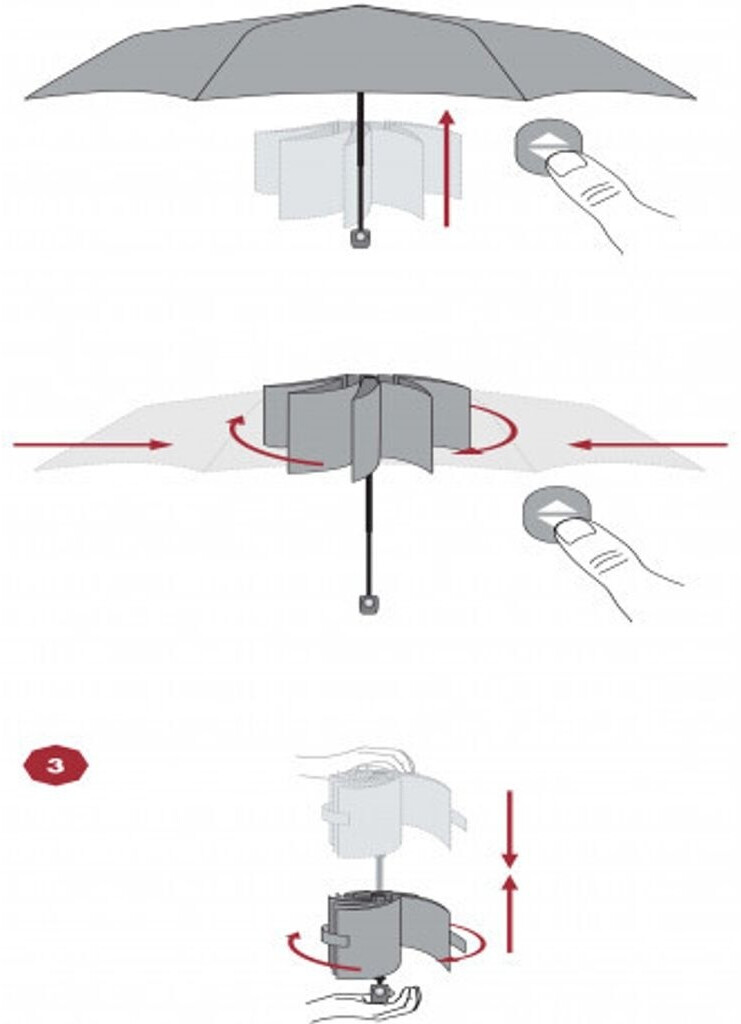 3