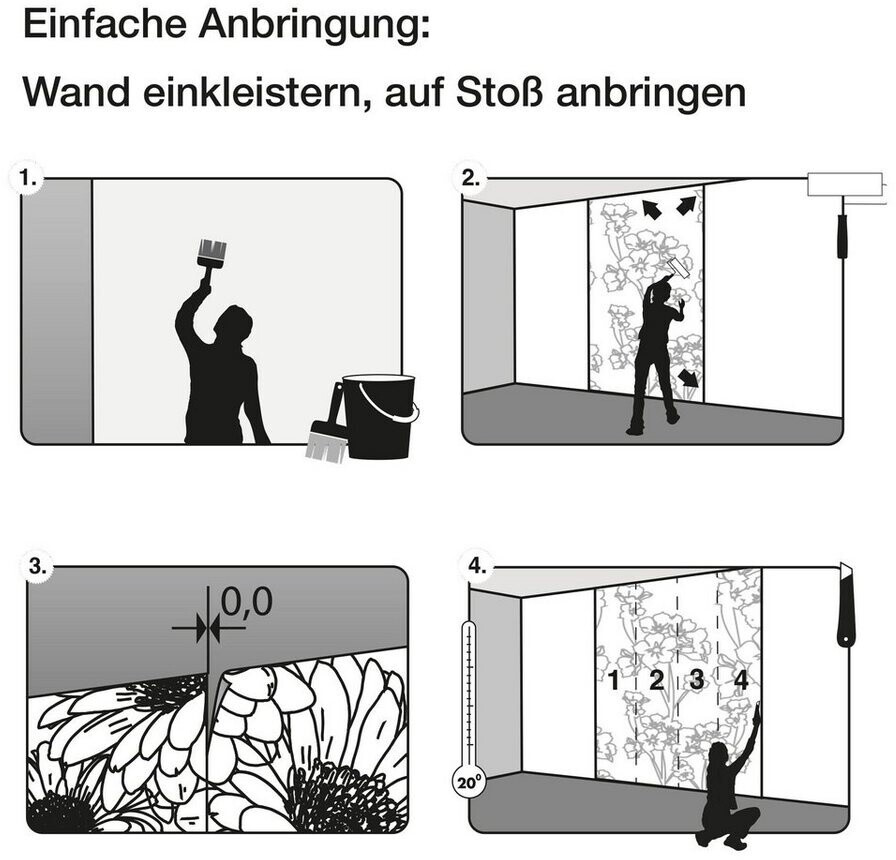 Einfache Anbringung:

Wand einkleistern, auf Stoß anbringen

1.

2.

3.

0,0

4.

1 2 3 4

20°