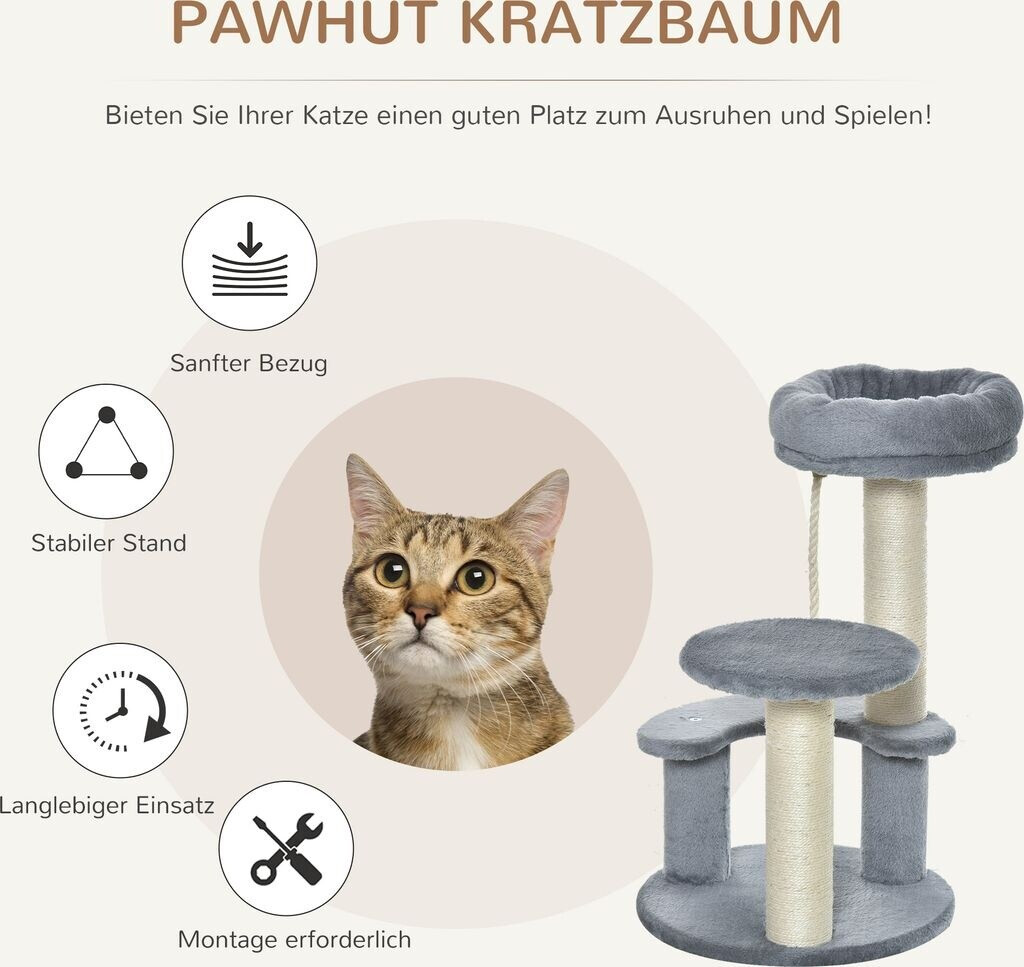 PAWHUT KRATZBAUM

Bieten Sie Ihrer Katze einen guten Platz zum Ausruhen und Spielen!

Sanfter Bezug

Stabiler Stand

Langlebiger Einsatz

Montage erforderlich