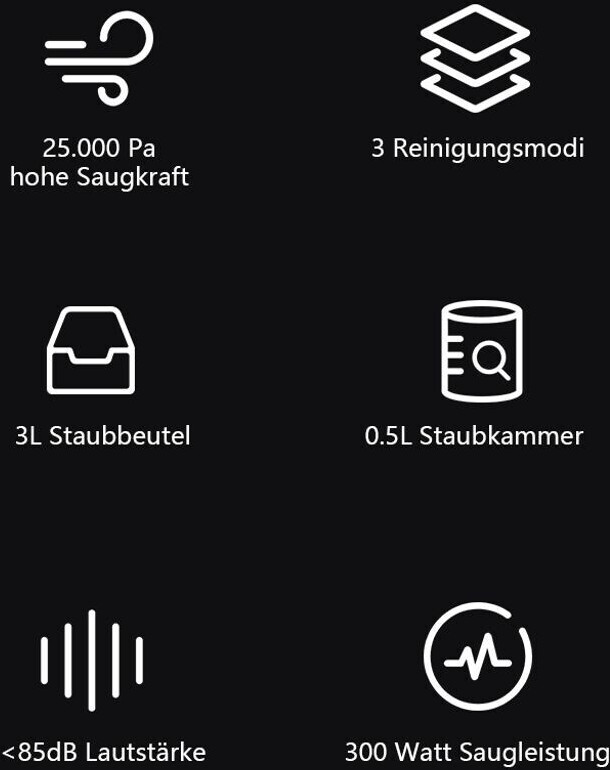 25.000 Pa
hohe Saugkraft

3 Reinigungsmodi

3L Staubbeutel

0.5L Staubkammer

<85dB Lautstärke

300 Watt Saugleistung