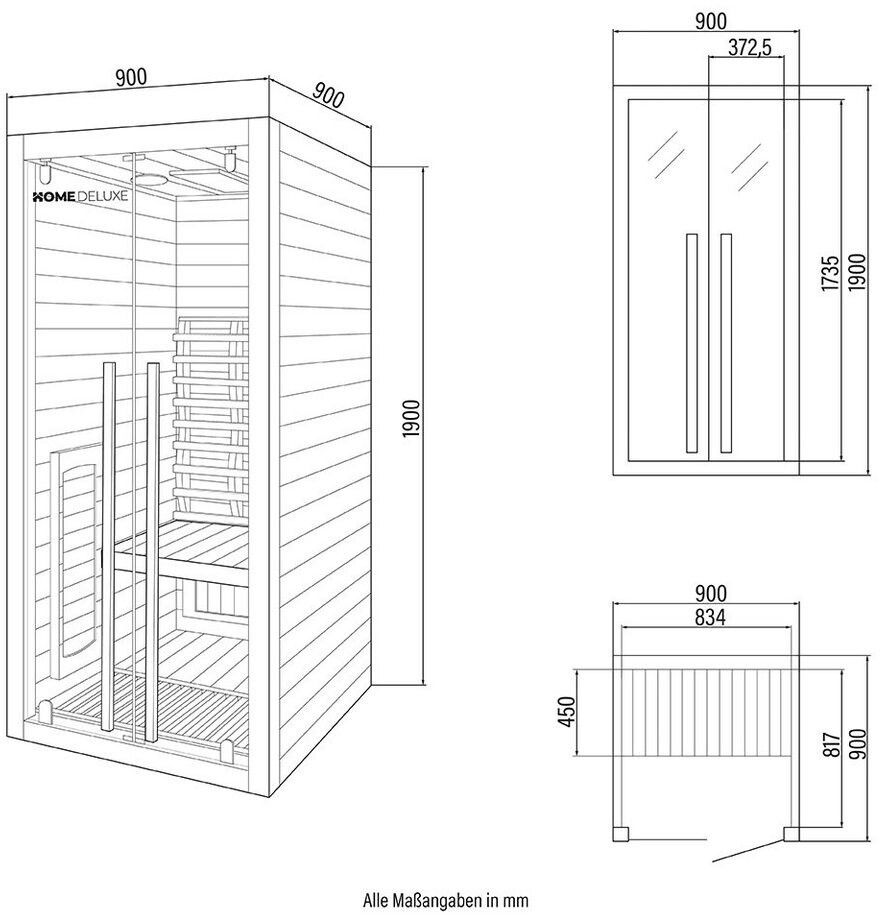 900
900
HOME DELUXE
1900
900
372,5
1735
1900
900
834
450
817
900
Alle Maßangaben in mm