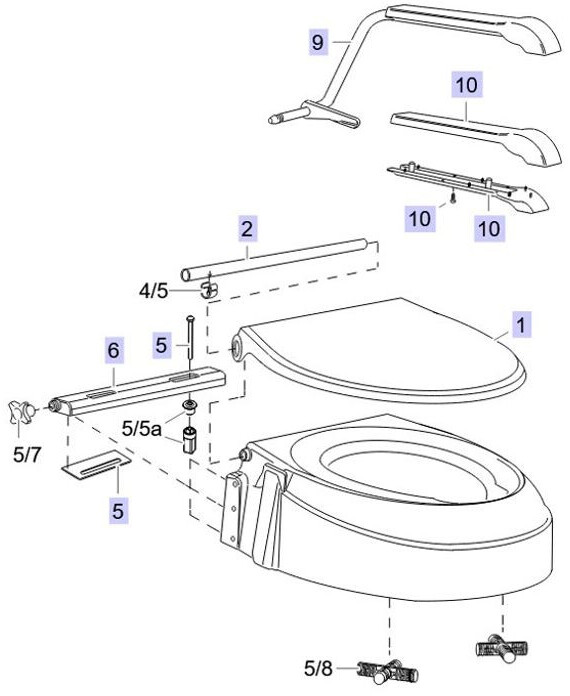 9

10

10

10

2

4/5

1

5

6

5/5a

5/7

5

5/8