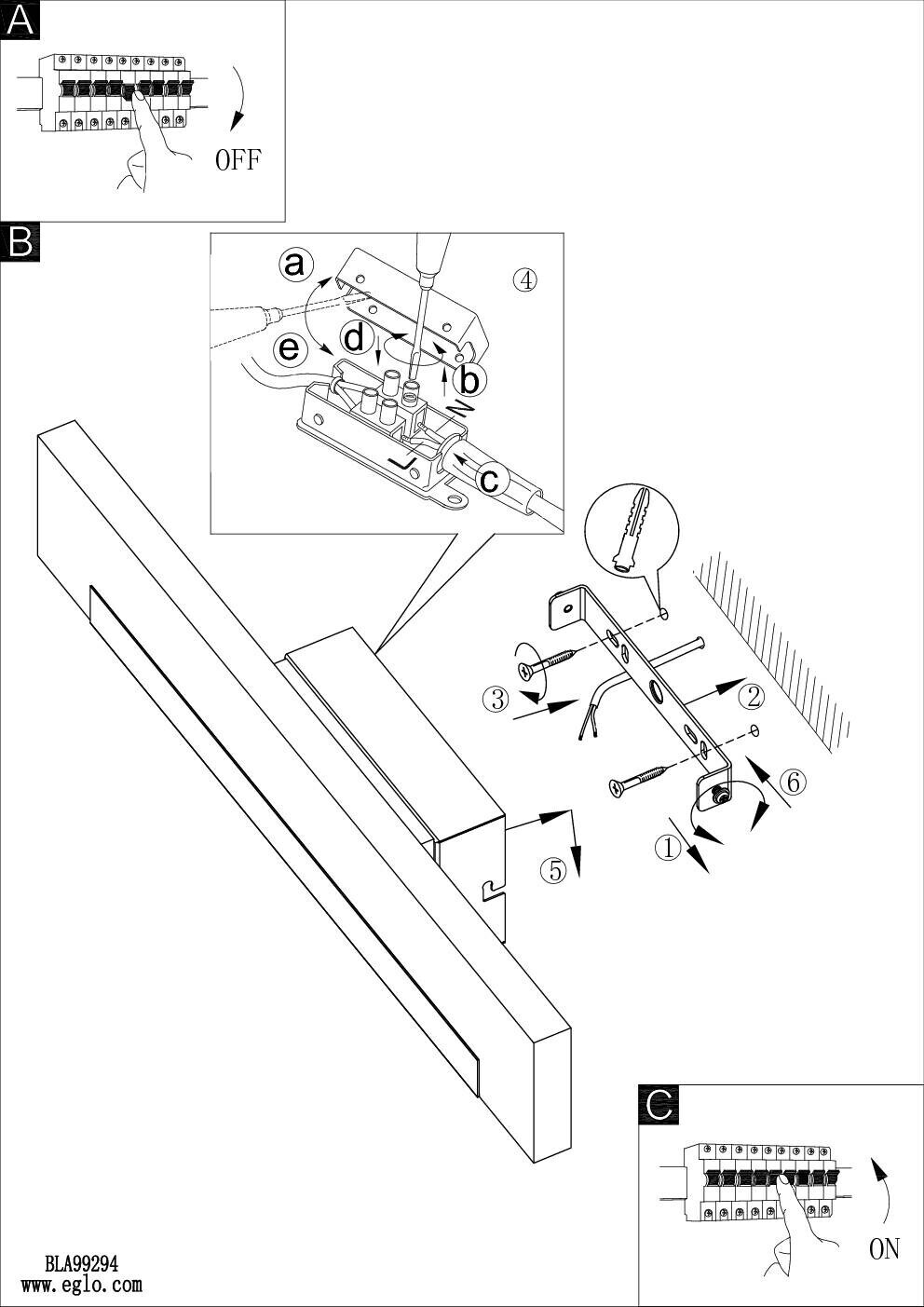 A

OFF

B

a

④

e

d

b

N

L

c

③

②

⑥

①

⑤

C

ON

BLA99294
www.eglo.com