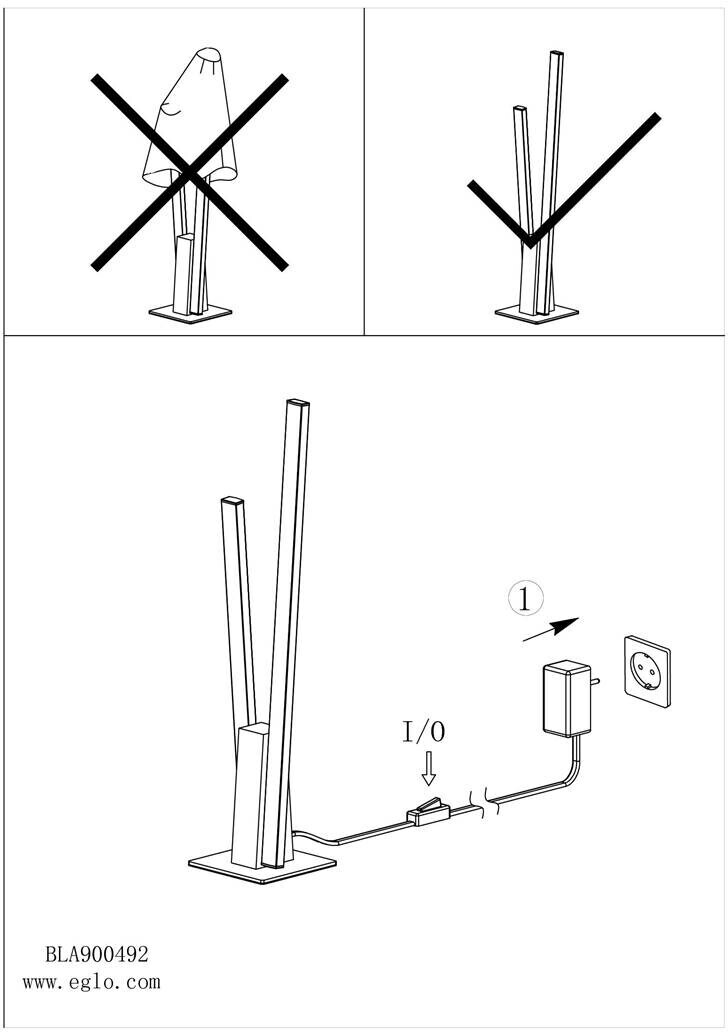 1

I/0

BLA900492
www.eglo.com