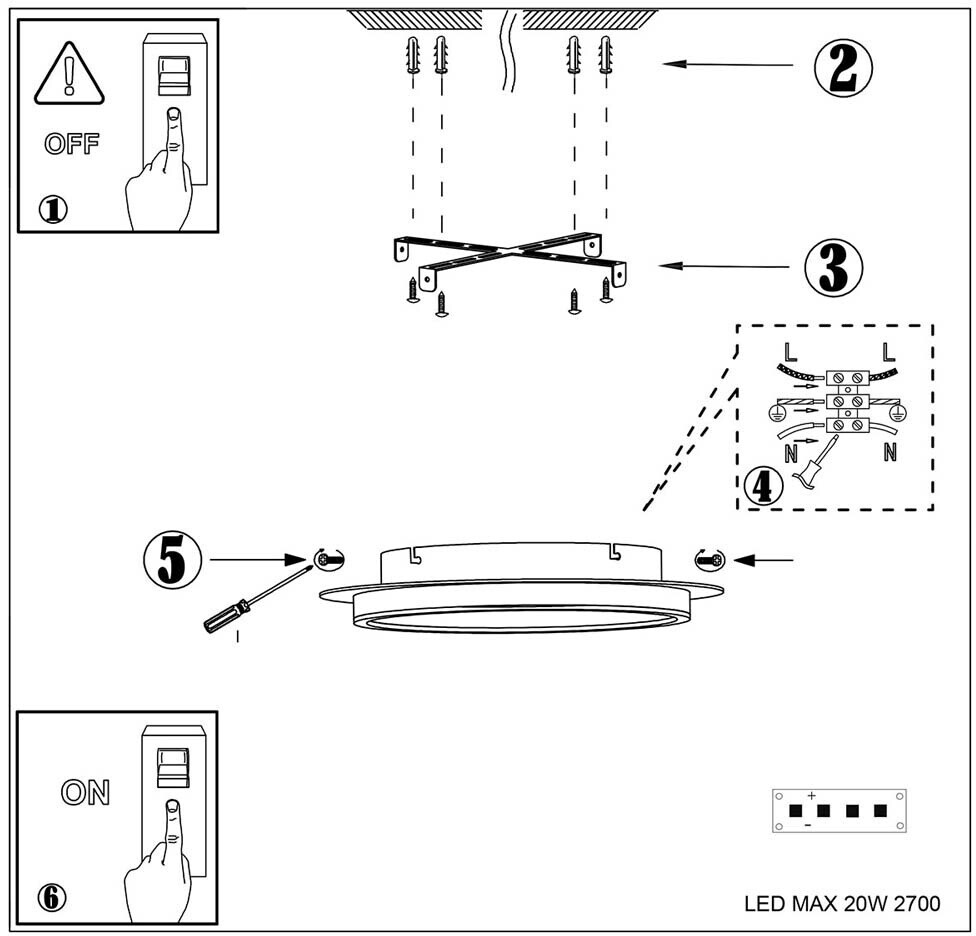 OFF
①
2
3
L L
N N
4
5
ON
⑥
+
-
LED MAX 20W 2700