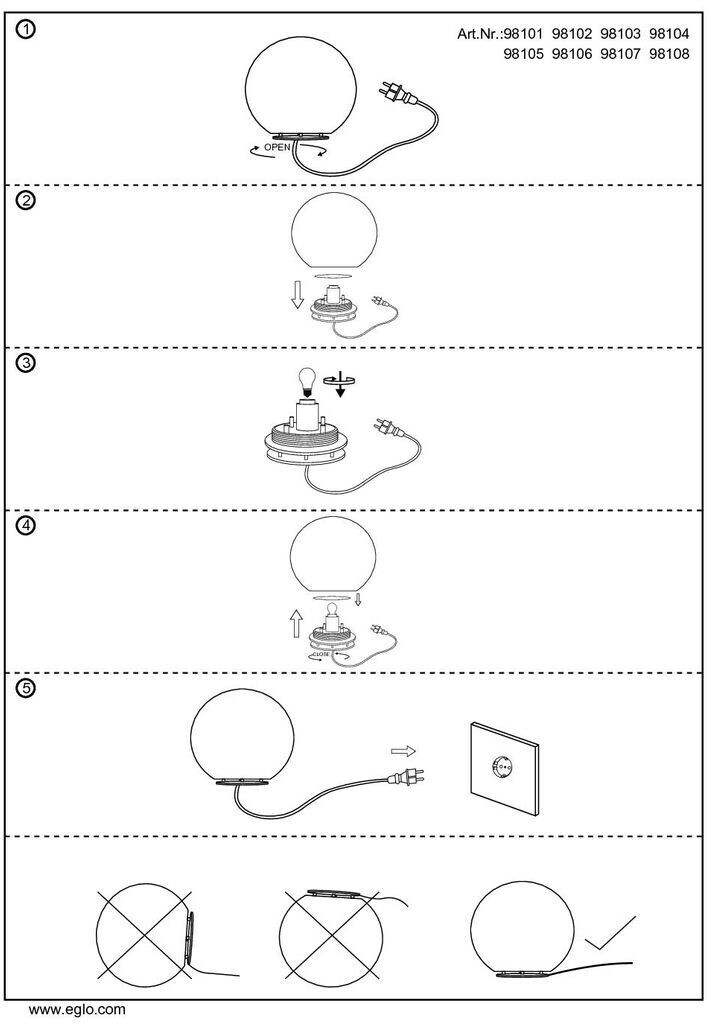 ①

Art.Nr.:98101 98102 98103 98104
98105 98106 98107 98108

OPEN

②

③

④

CLOSE

⑤

www.eglo.com