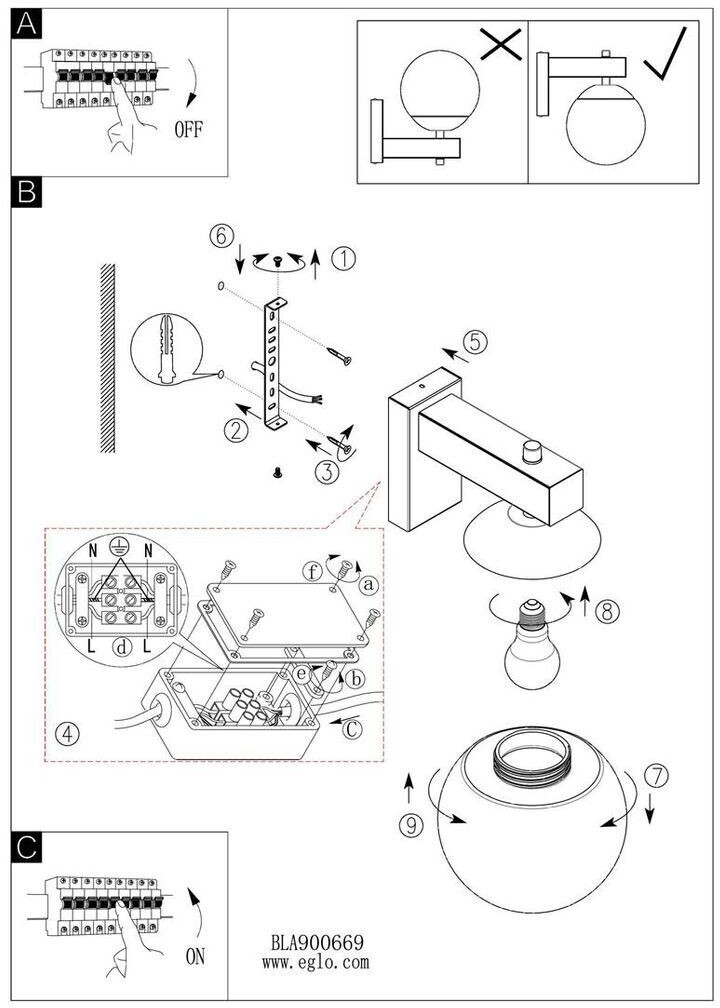 A

OFF

B

6
1
2
3
5

N
N
L
d
L
f
a
e
b
c
4

8
7
9

C

ON

BLA900669
www.eglo.com