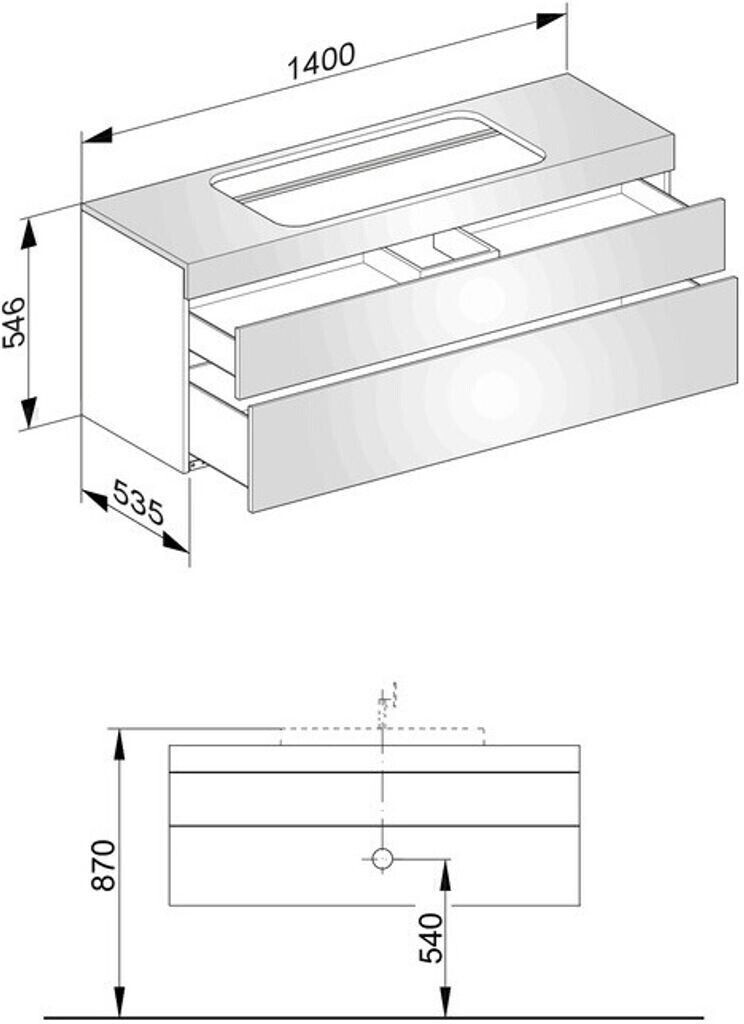 1400
546
535
870
540