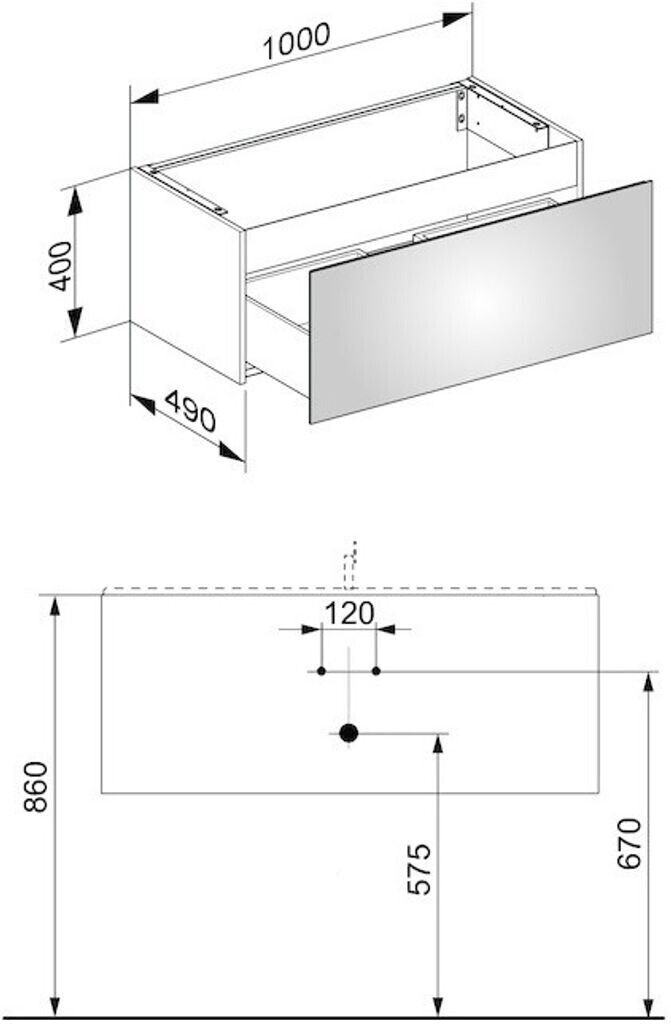 1000
400
490
120
860
575
670