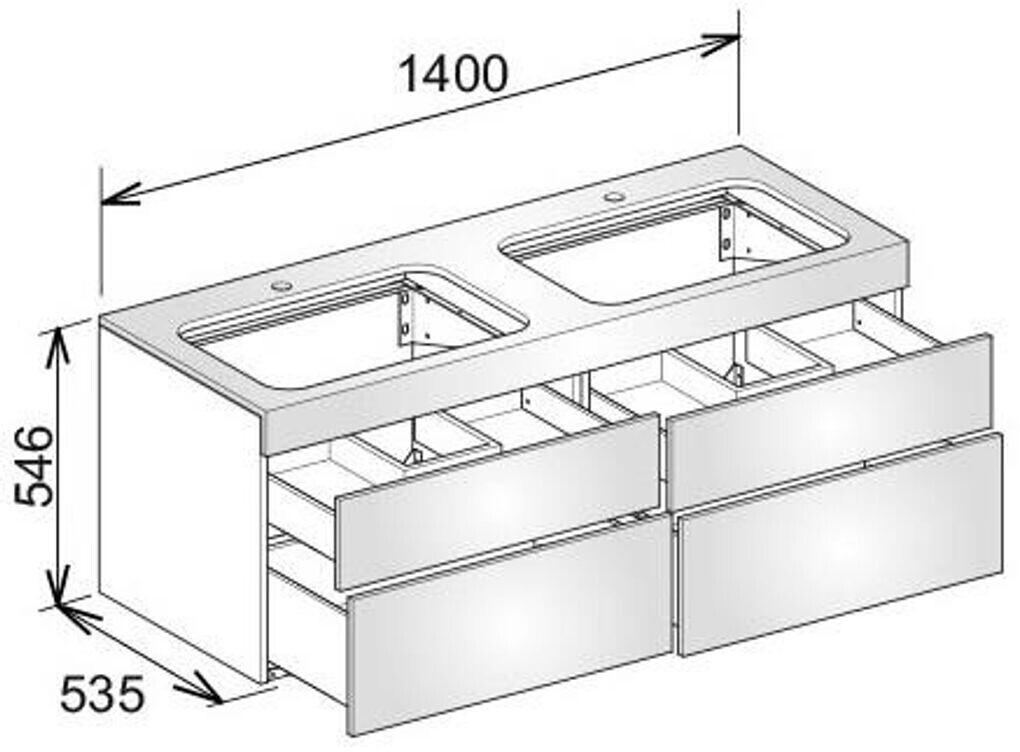 1400

546

535