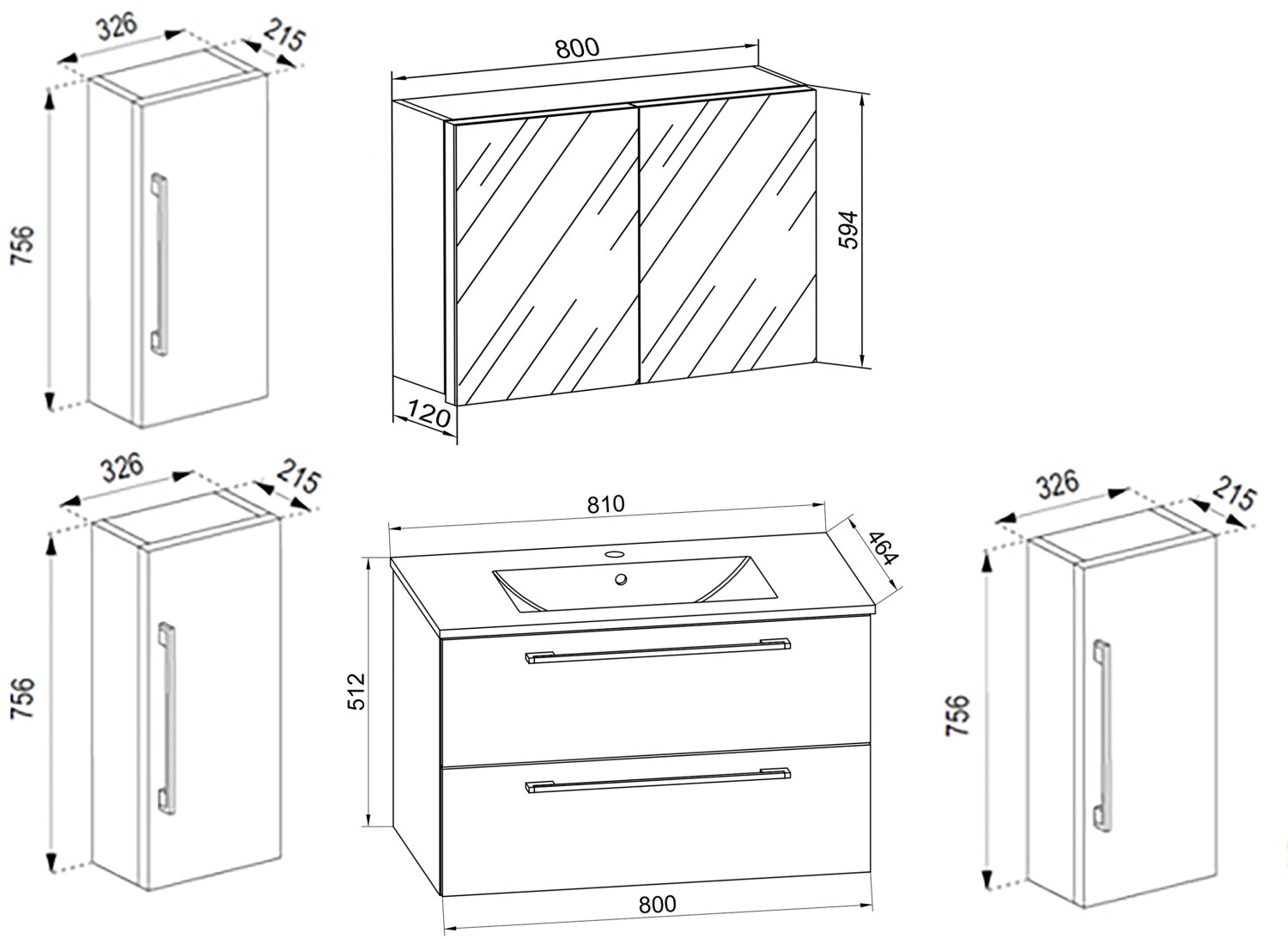 326
215
756
800
594
120
326
215
756
810
464
512
800
326
215
756