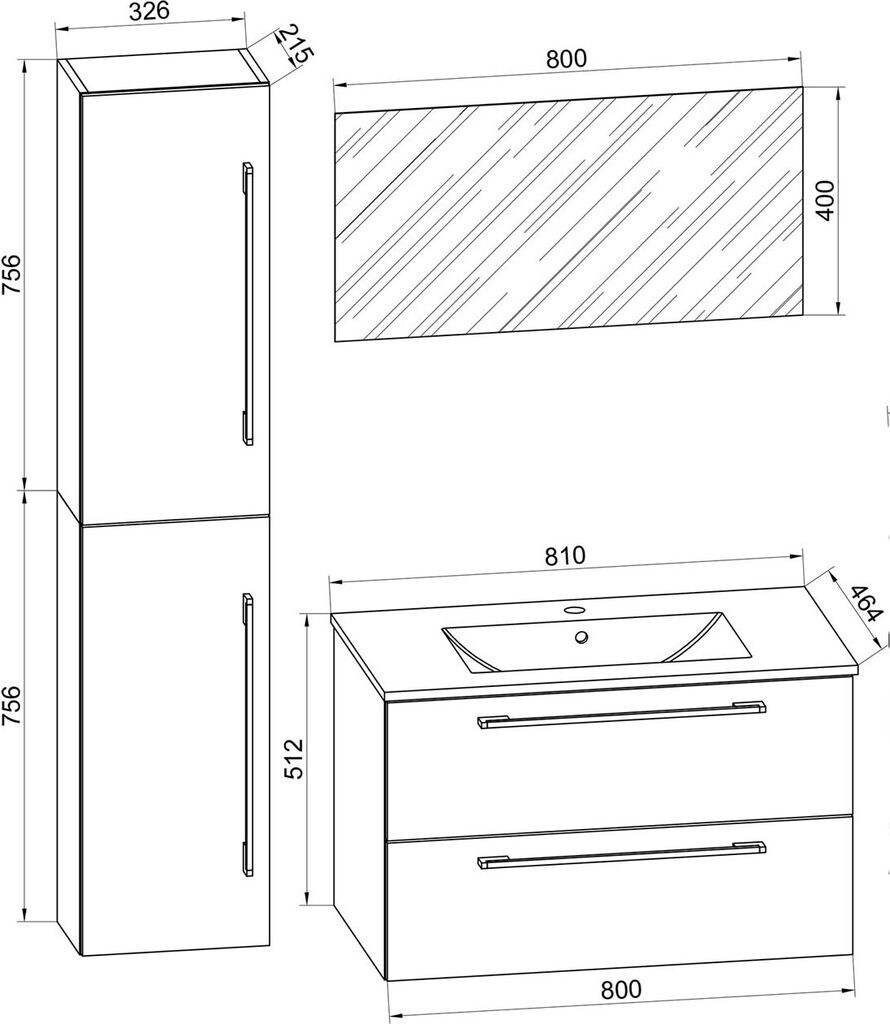 326
215
756
756
800
400
810
464
512
800