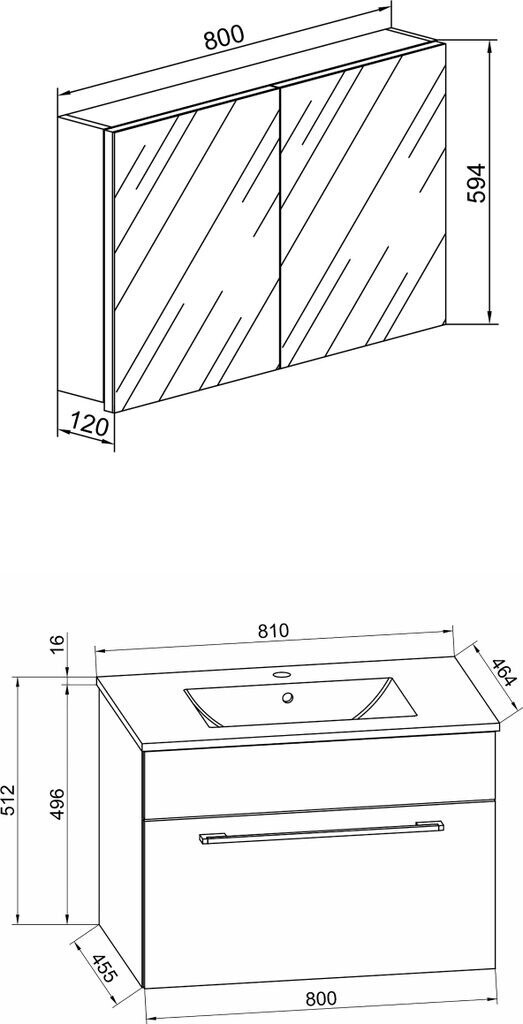 800
594
120
810
16
464
512
496
455
800