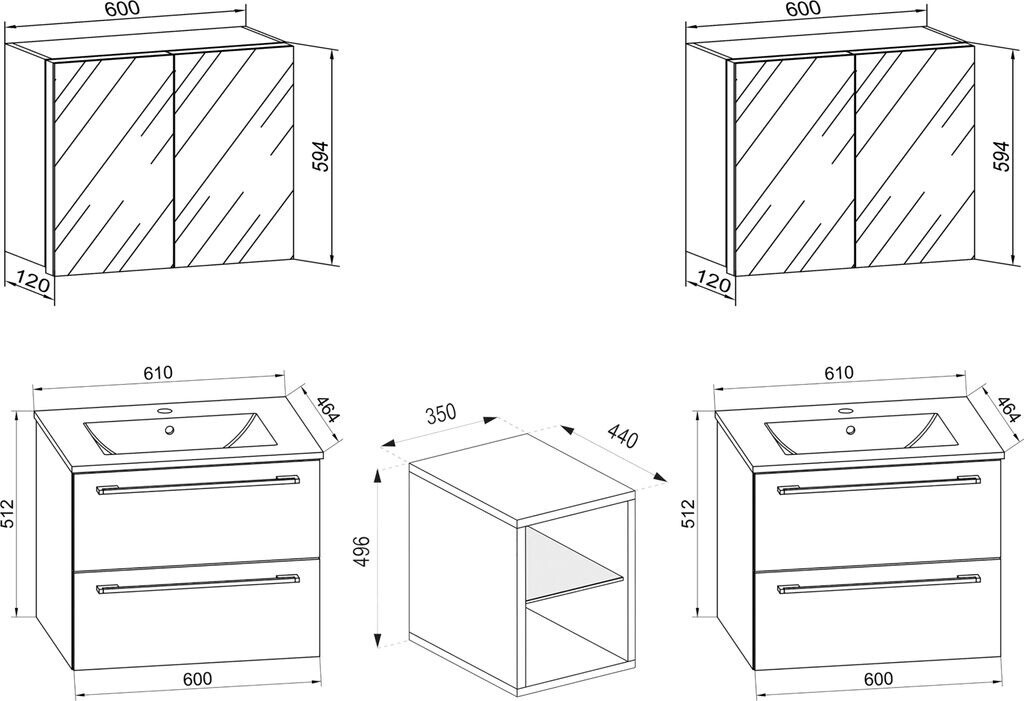 600
594
120
600
594
120
610
464
512
600
350
440
496
610
464
512
600