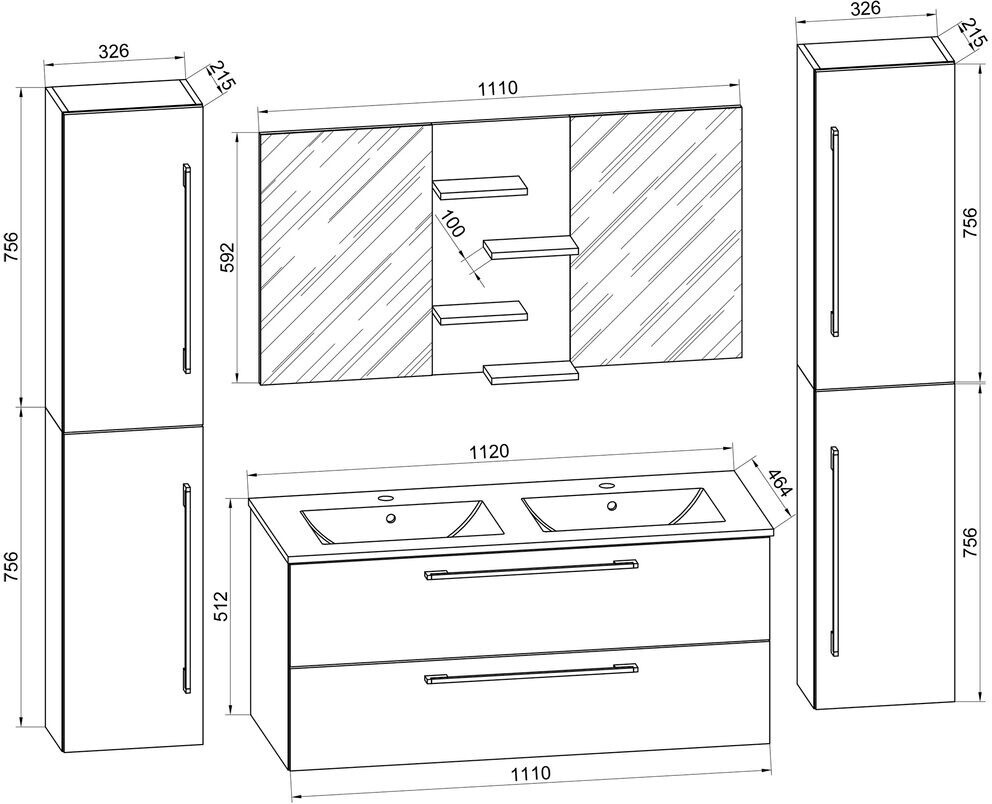 326
215
756
756
1110
592
100
1120
464
512
1110
326
215
756
756