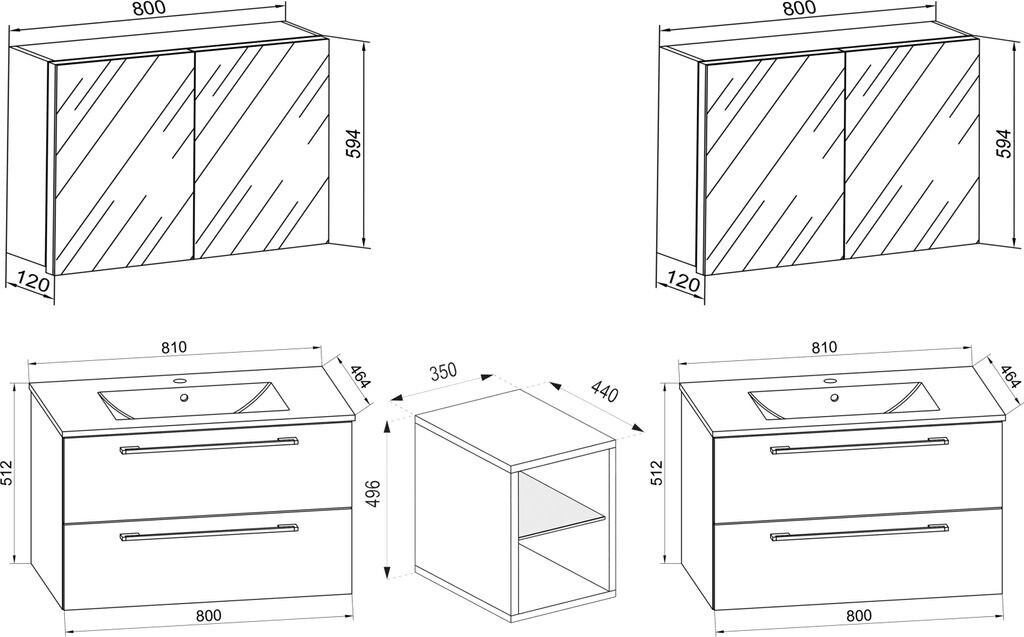 800
594
120
800
594
120
810
464
512
800
350
440
496
810
464
512
800