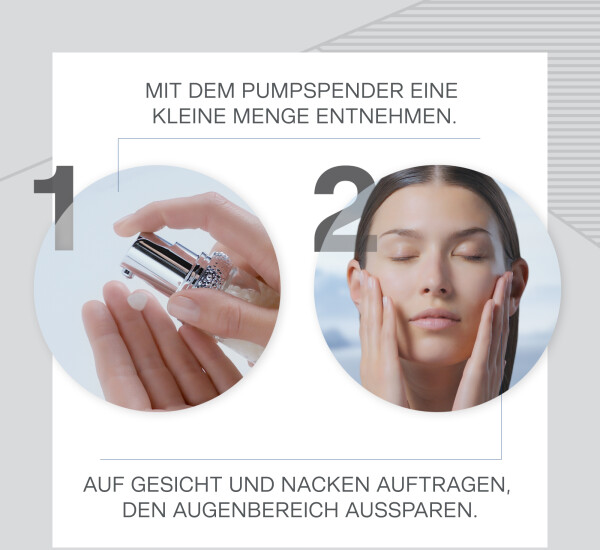 MIT DEM PUMPSPENDER EINE KLEINE MENGE ENTNEHMEN.

1

2

AUF GESICHT UND NACKEN AUFTRAGEN, DEN AUGENBEREICH AUSSPAREN.