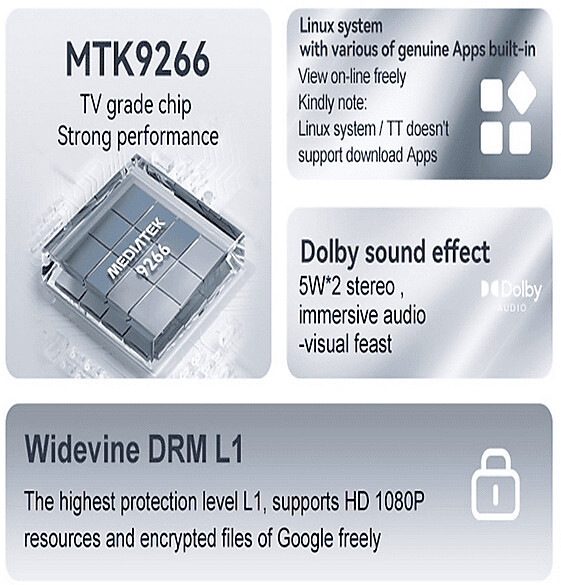 MTK9266
TV grade chip
Strong performance

MEDIATEK
9266

Linux system
with various of genuine Apps built-in
View on-line freely
Kindly note:
Linux system / TT doesn't support download Apps

Dolby sound effect
5W*2 stereo ,
immersive audio
-visual feast

Dolby
AUDIO

Widevine DRM L1
The highest protection level L1, supports HD 1080P resources and encrypted files of Google freely