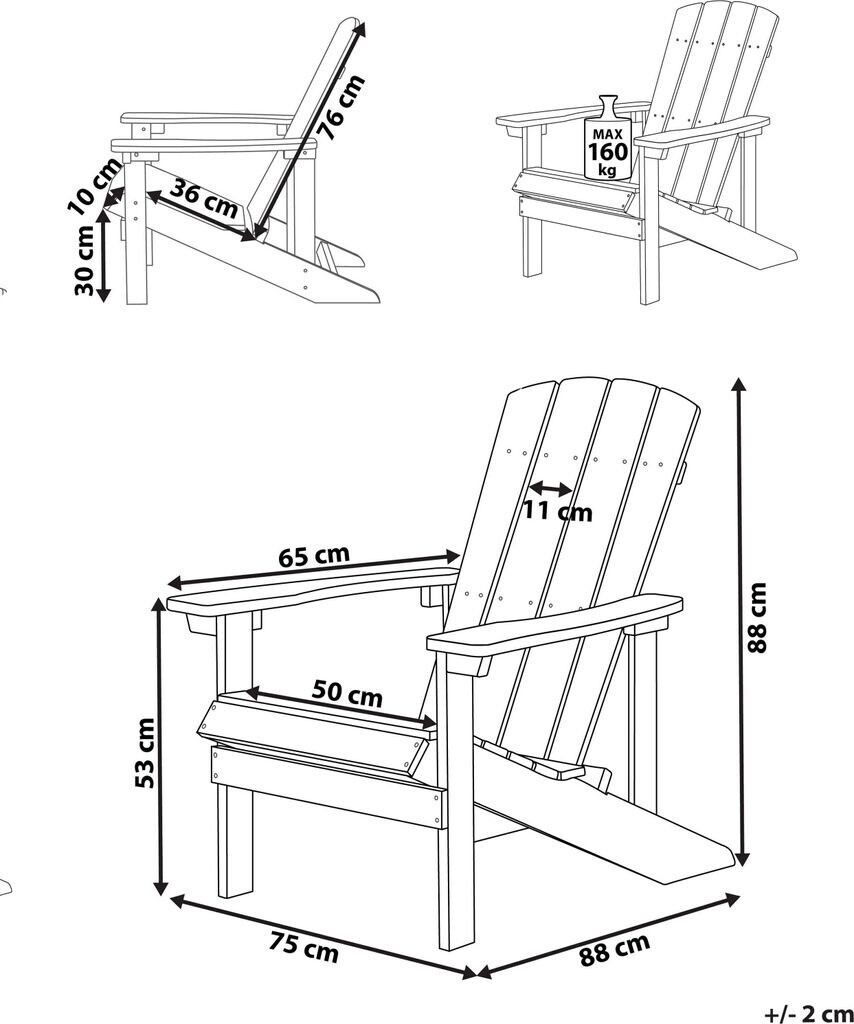 76 cm
10 cm
36 cm
30 cm

MAX
160
kg

11 cm
65 cm
88 cm
50 cm
53 cm
75 cm
88 cm

+/- 2 cm