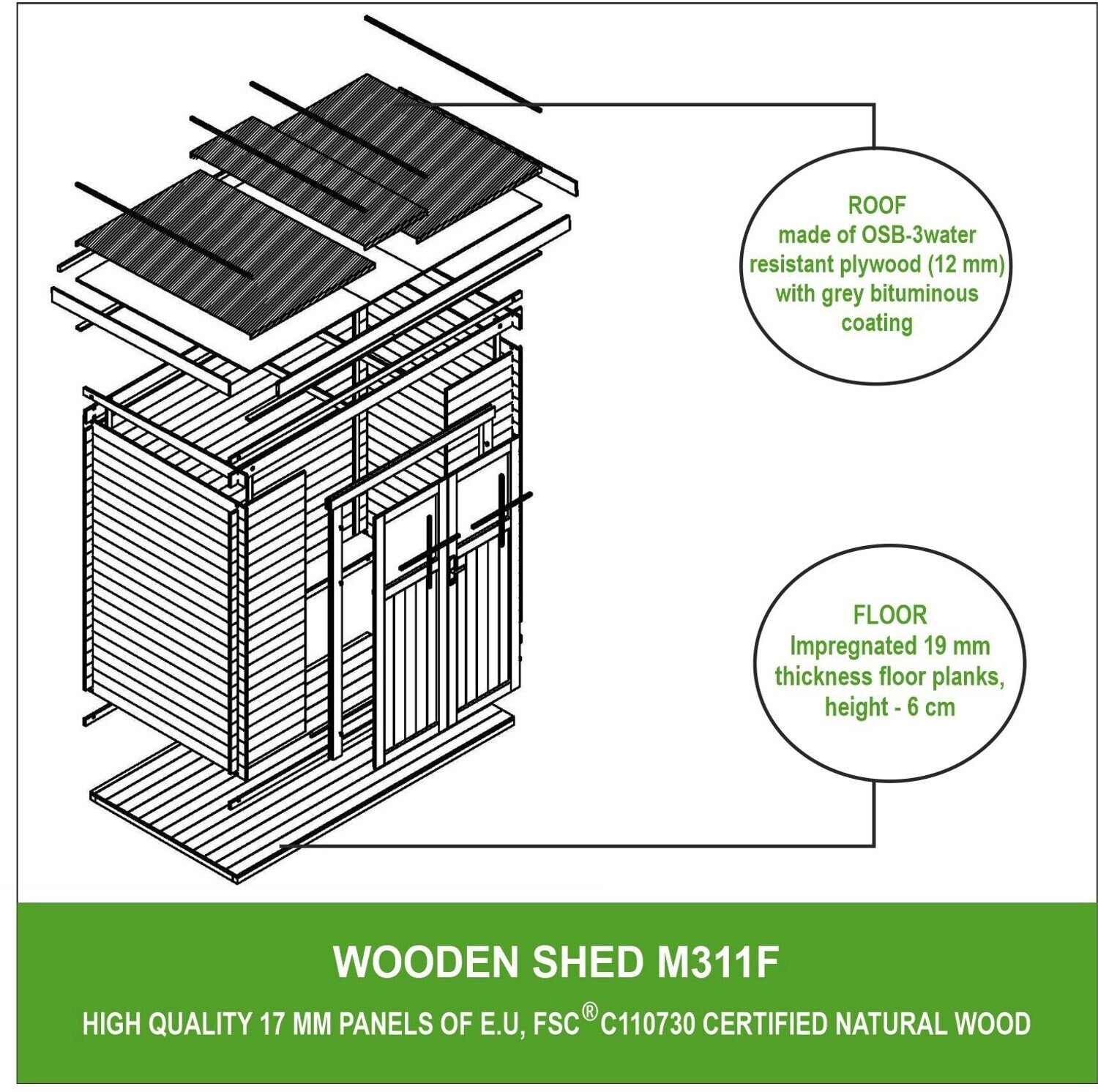 ROOF
made of OSB-3water resistant plywood (12 mm) with grey bituminous coating

FLOOR
Impregnated 19 mm thickness floor planks, height - 6 cm

WOODEN SHED M311F

HIGH QUALITY 17 MM PANELS OF E.U, FSC® C110730 CERTIFIED NATURAL WOOD