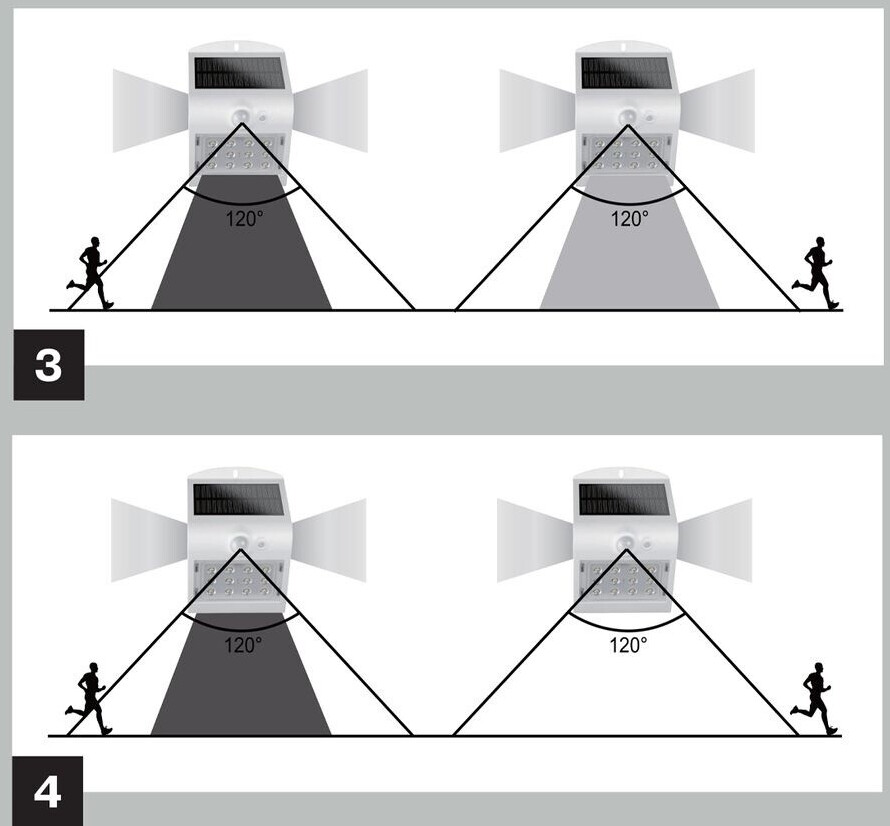 120°

120°

3

120°

120°

4